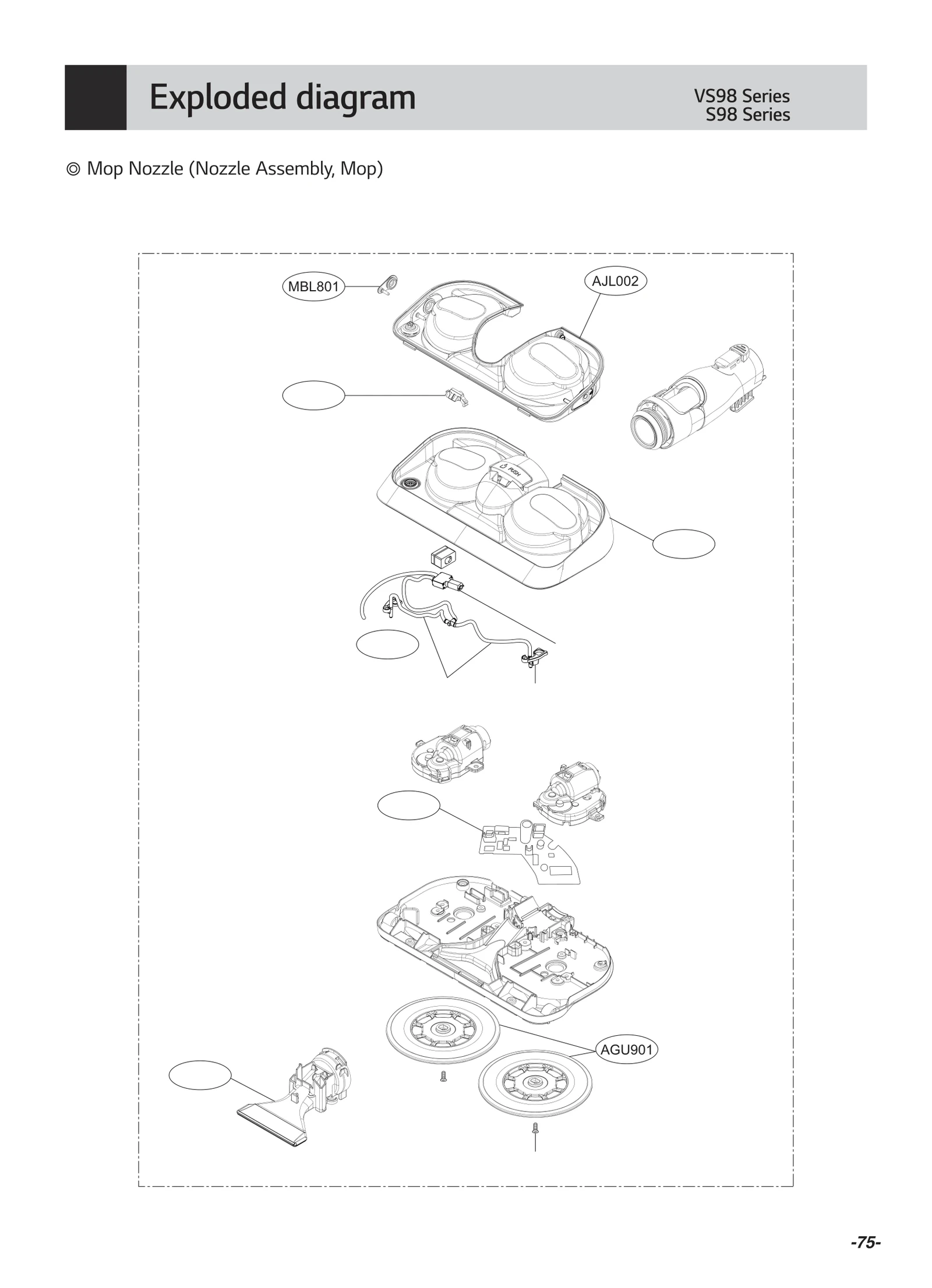 Exploded diagram

VS98 Series
S98 Series

◎ Mop Nozzle (Nozzle Assembly, Mop)

MBL801

AJL002

PUSH

AGU901

-75-