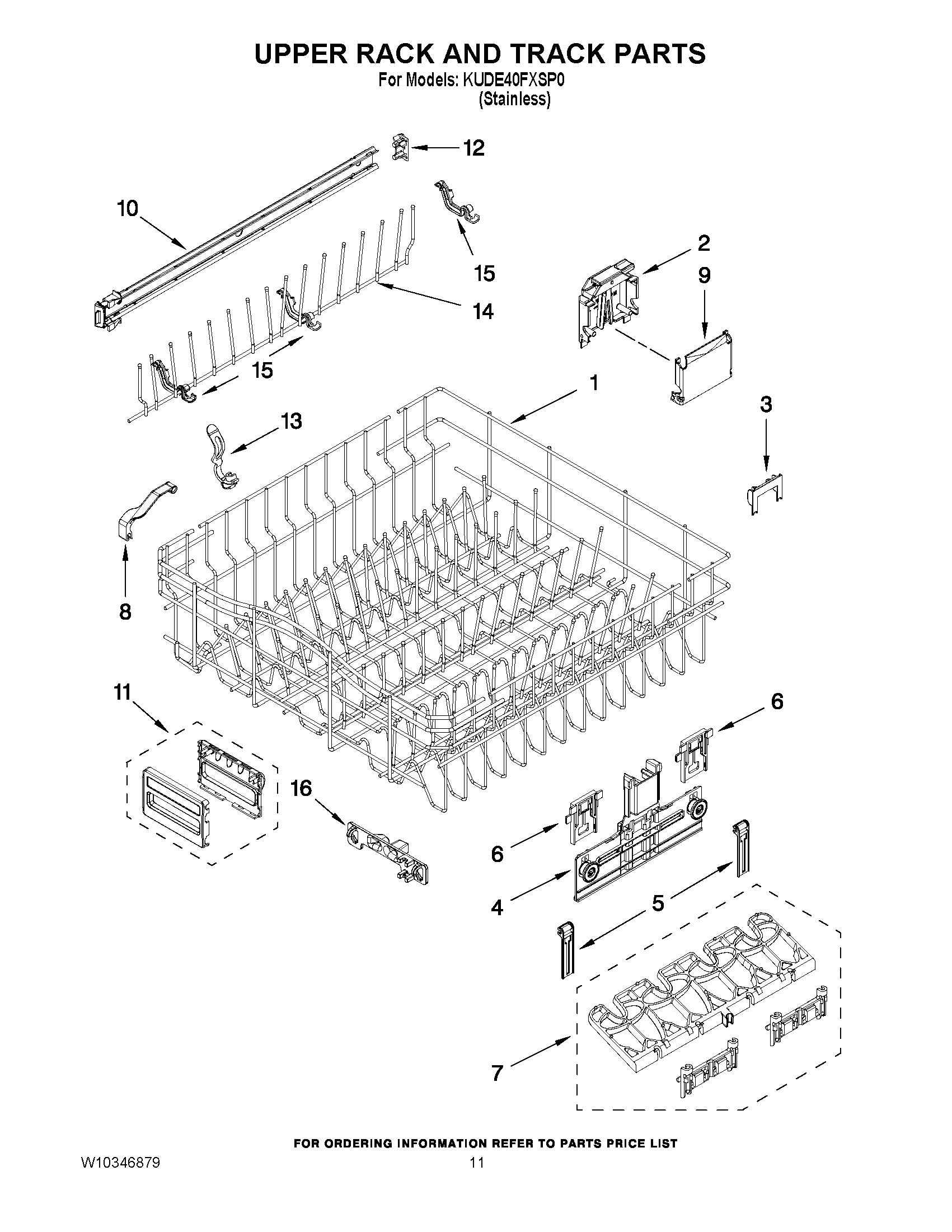 UPPER RACK AND TRACK PARTS

For Models: KUDE40FXSP0
(Stainless)

12

10

15

2

9

14

15

1

3

13

8

11

6

16

6

4

5

7

FOR ORDERING INFORMATION REFER TO PARTS PRICE LIST

W10346879

11