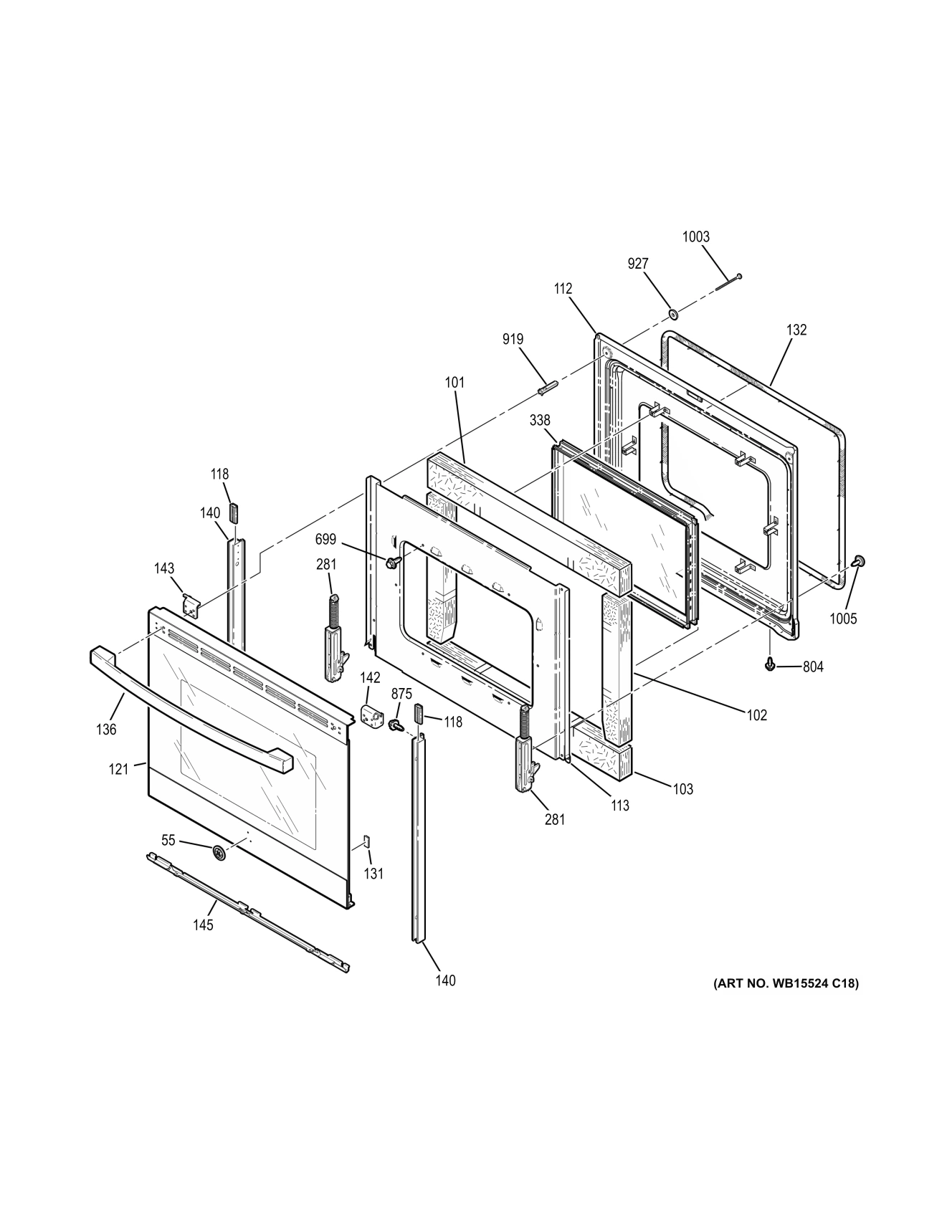 1003
927
112
132
919
101
338
118
140
699
281
143
1005
804
142
875
118
102
136
121
103
113
281
55
131
145
140
(ART NO. WB15524 C18)