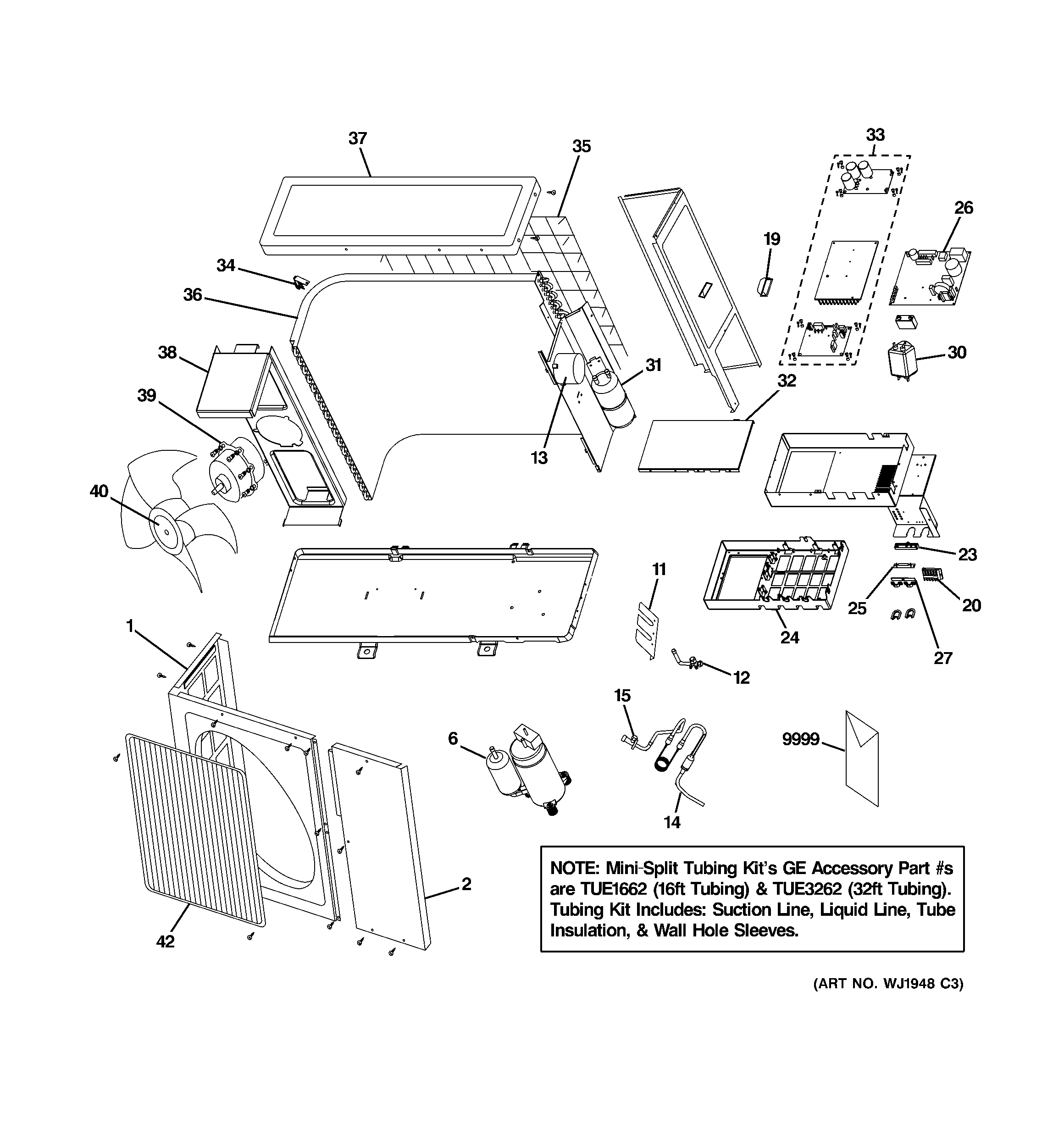 37
35
33
26
19
34
36
38
31
30
39
32
13
40
23
11
25
20
24
27
1
12
15
6
9999
14
2
42

NOTE: Mini-Split Tubing Kit's GE Accessory Part #s are TUE1662 (16ft Tubing) & TUE3262 (32ft Tubing). Tubing Kit Includes: Suction Line, Liquid Line, Tube Insulation, & Wall Hole Sleeves.

(ART NO. WJ1948 C3)