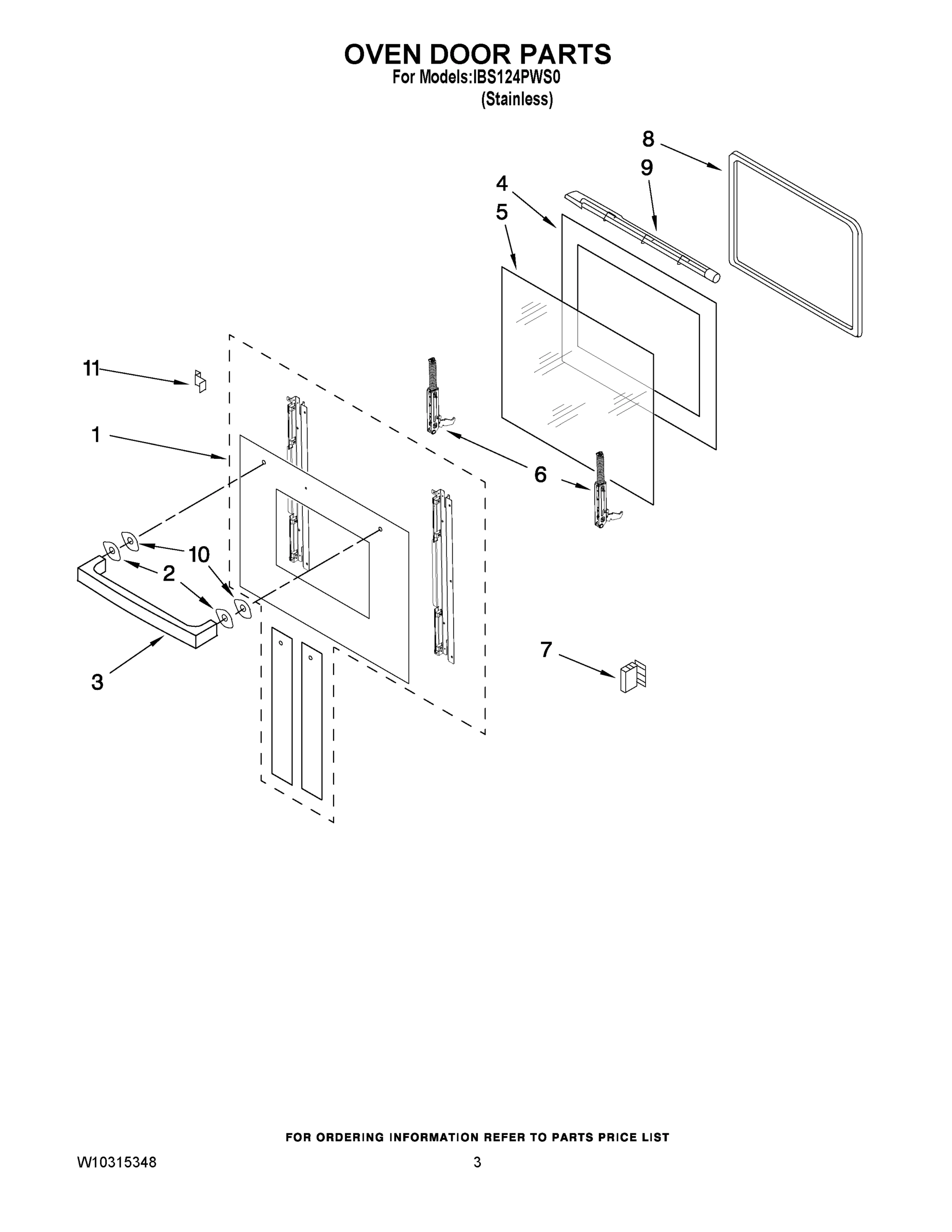 OVEN DOOR PARTS
For Models:IBS124PWS0
(Stainless)

8
9
4
5
11
1
6
10
2
3
7

FOR ORDERING INFORMATION REFER TO PARTS PRICE LIST

W10315348
3