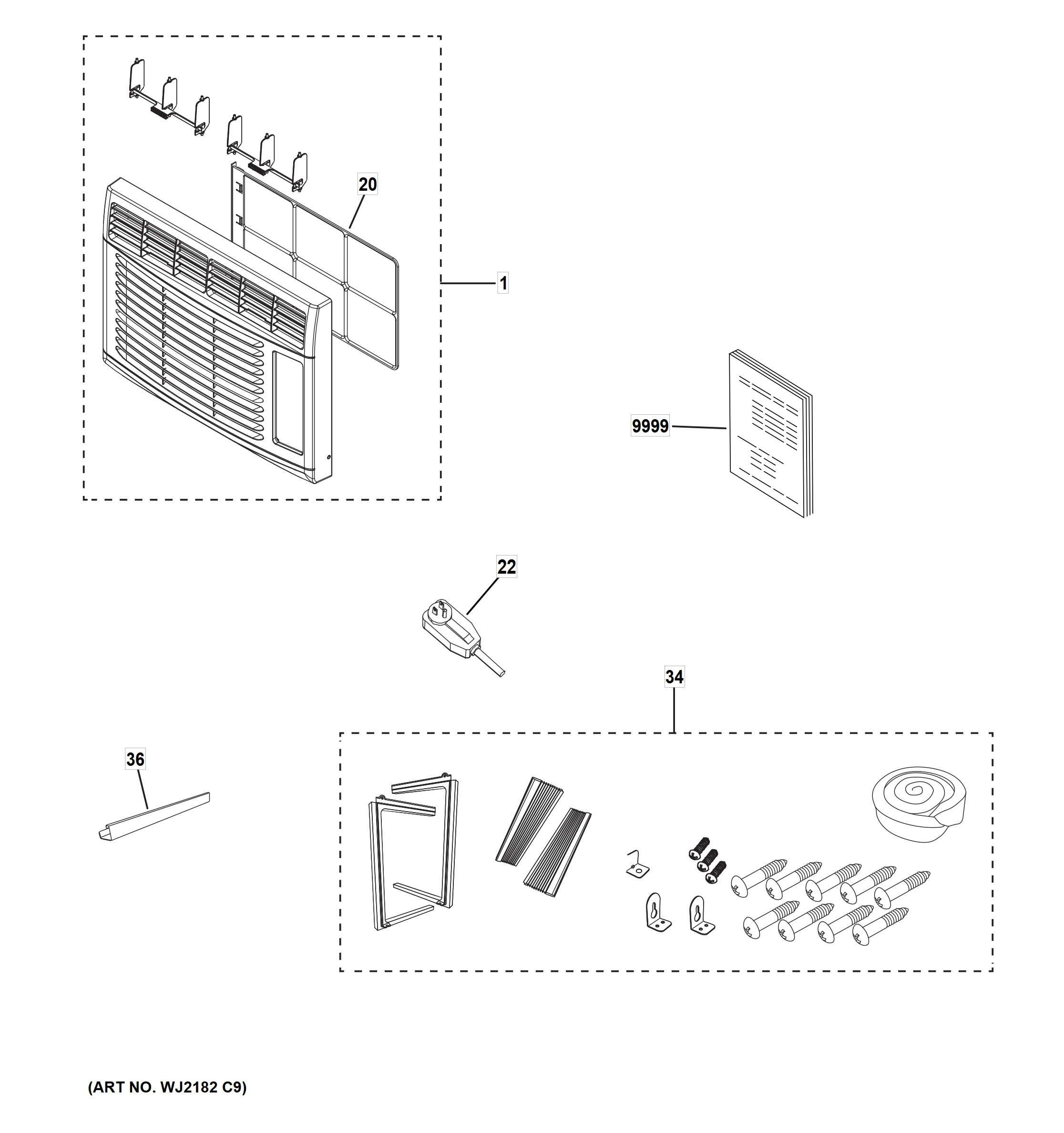 20

1

9999

22

34

36

(ART NO. WJ2182 C9)