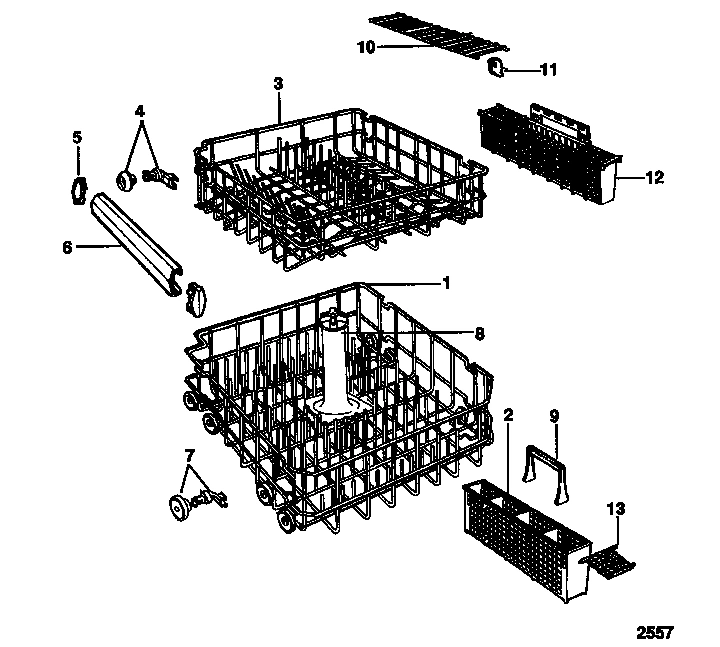 10
11
3
4
5
12
6
1
8
2
9
7
13
2557