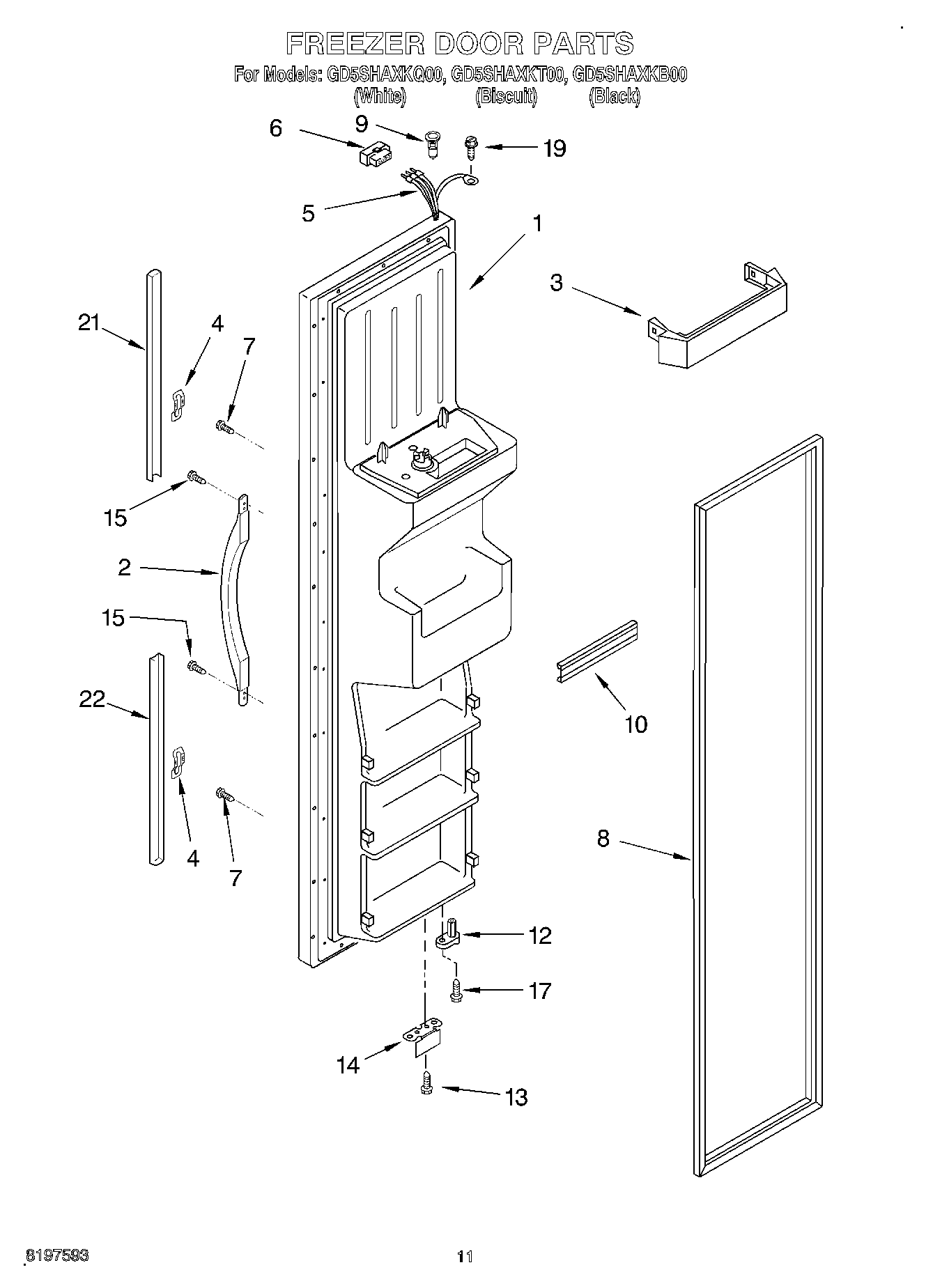 FREEZER DOOR PARTS
For Models: GD5SHAXKQ00, GD5SHAXKT00, GD5SHAXKB00
(White) (Biscuit) (Black)

6
9
19
5
1
3
21
4
7
15
2
15
22
4
7
10
8
12
17
14
13

8197593
11