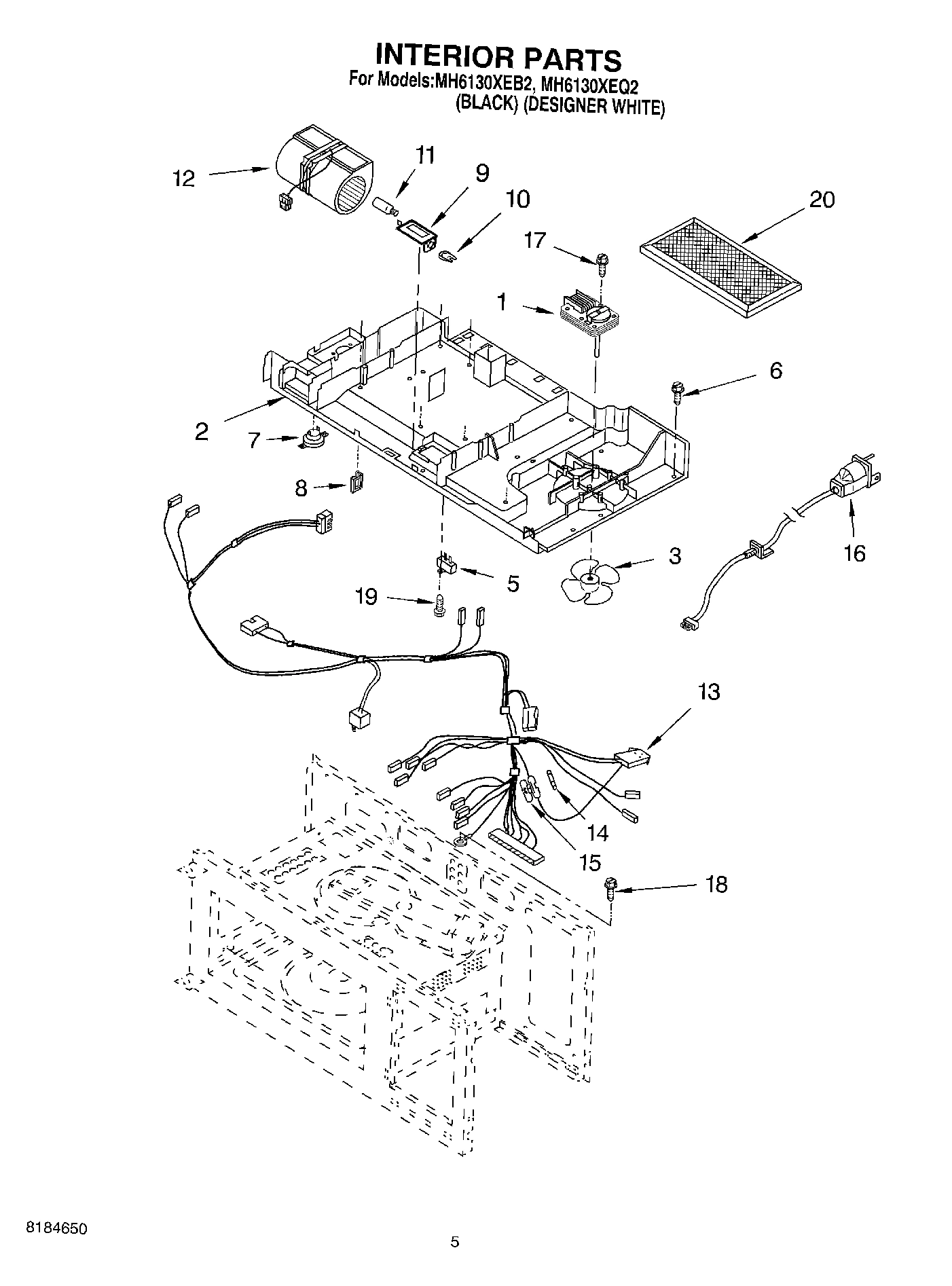 INTERIOR PARTS
For Models:MH6130XEB2, MH6130XEQ2
(BLACK) (DESIGNER WHITE)

12
11
9
10
20
17
1
6
2
7
8
16
3
5
19
13
14
15
18

8184650

5