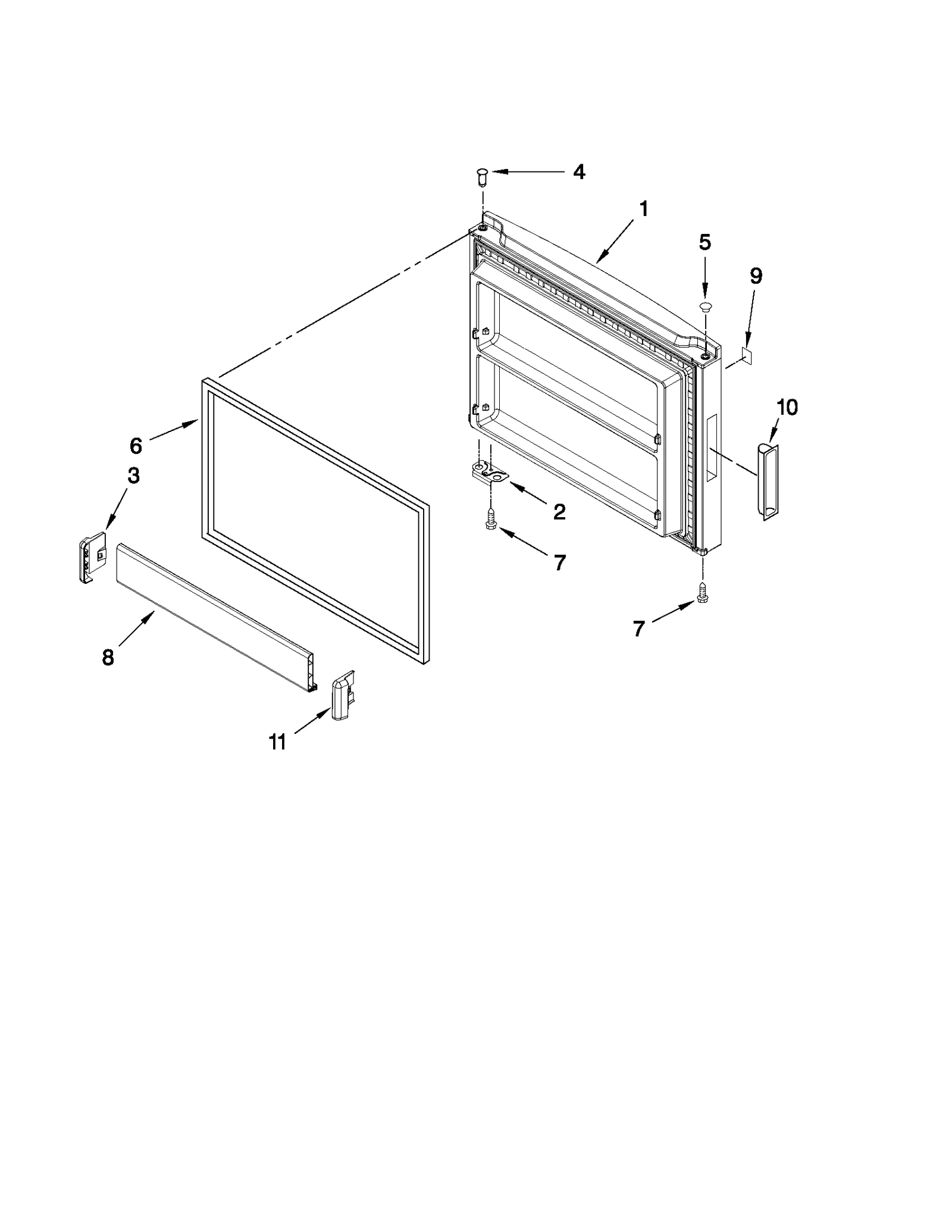 4
1
5
9
10
6
3
2
7
7
8
11