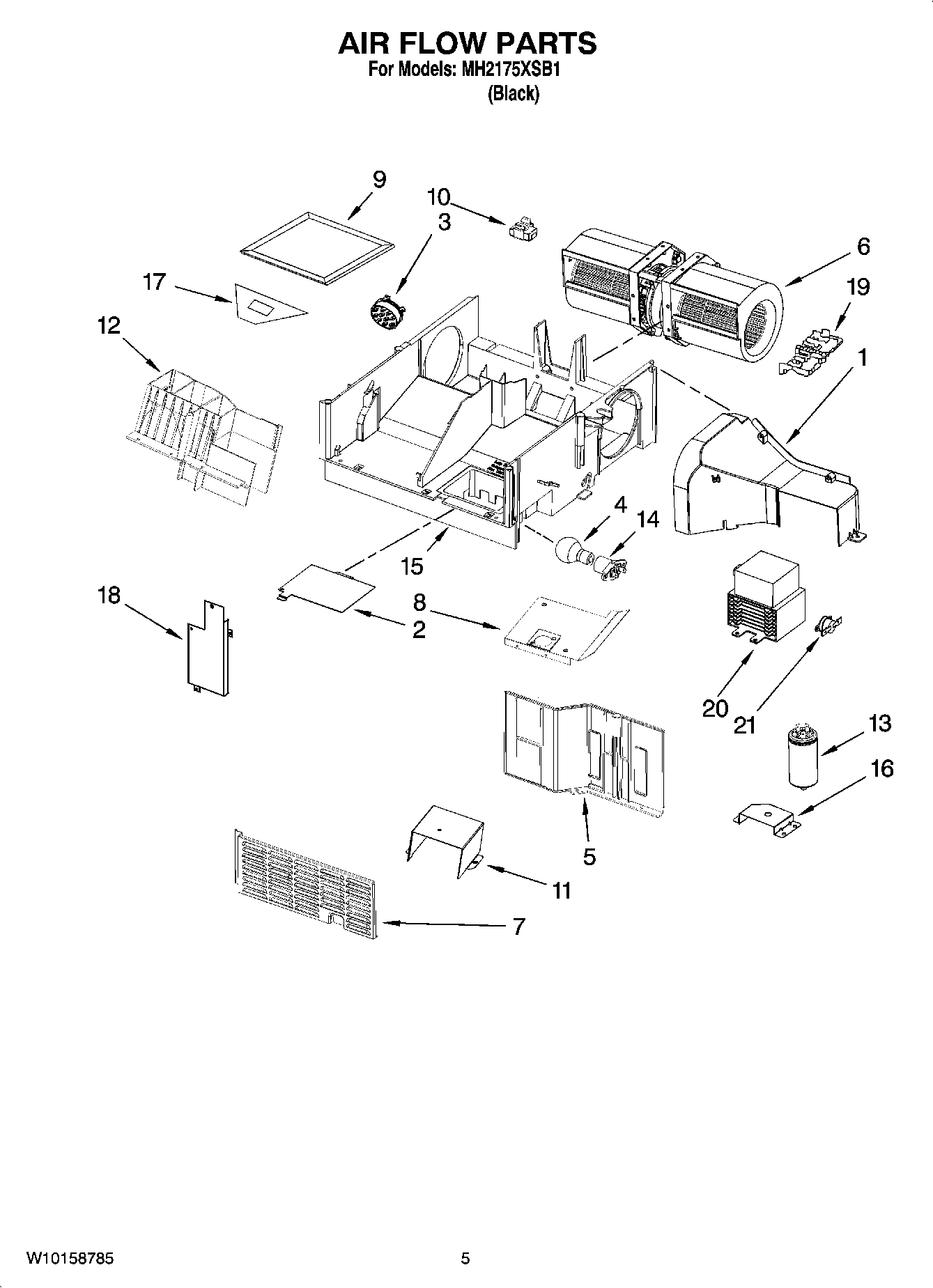 AIR FLOW PARTS
For Models: MH2175XSB1
(Black)

9
10
3
6
17
19
12
1
4
14
15
18
8
2
20
21
13
16
5
11
7

W10158785
5