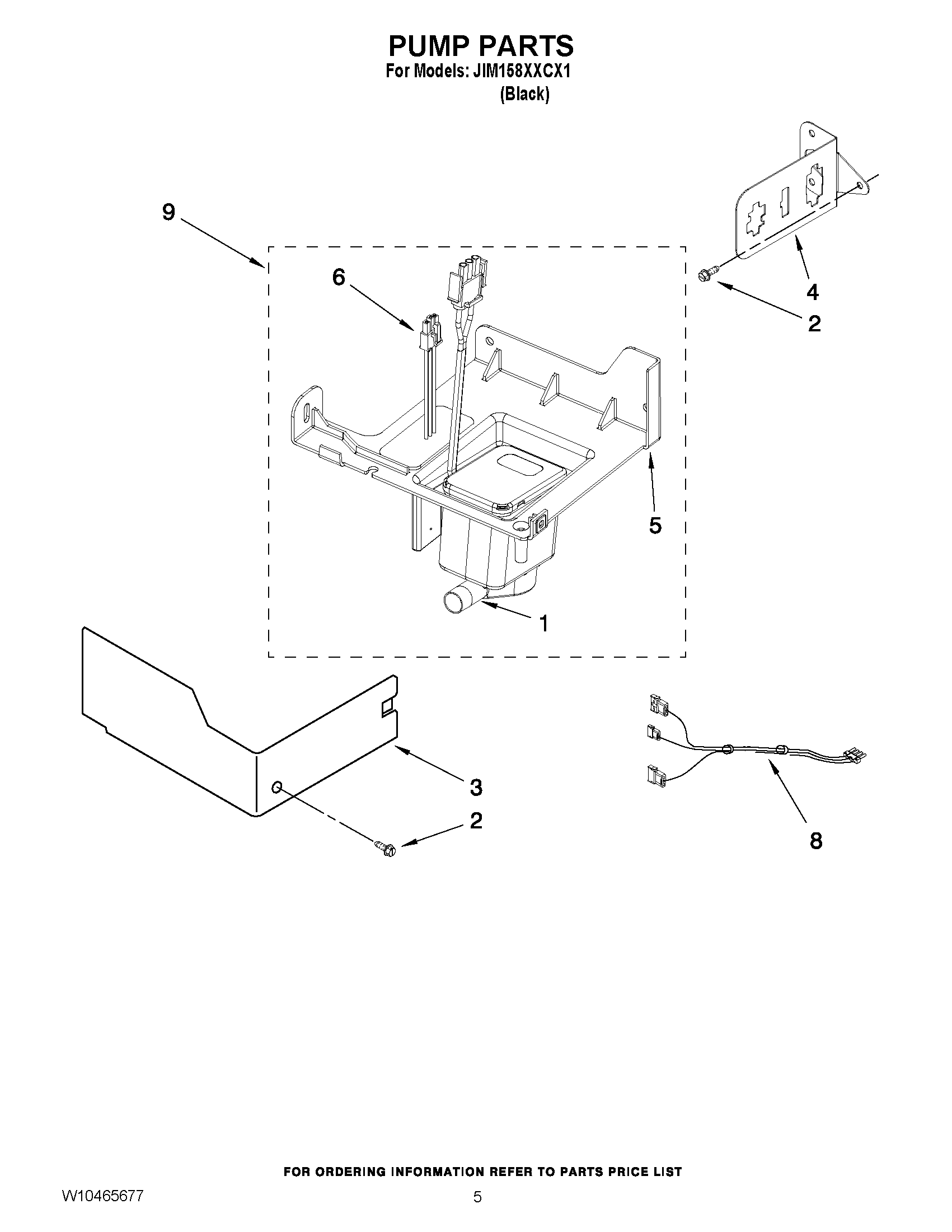 PUMP PARTS
For Models: JIM158XXCX1
(Black)

9

6

4

2

5

1

3

2

8

FOR ORDERING INFORMATION REFER TO PARTS PRICE LIST

W10465677

5