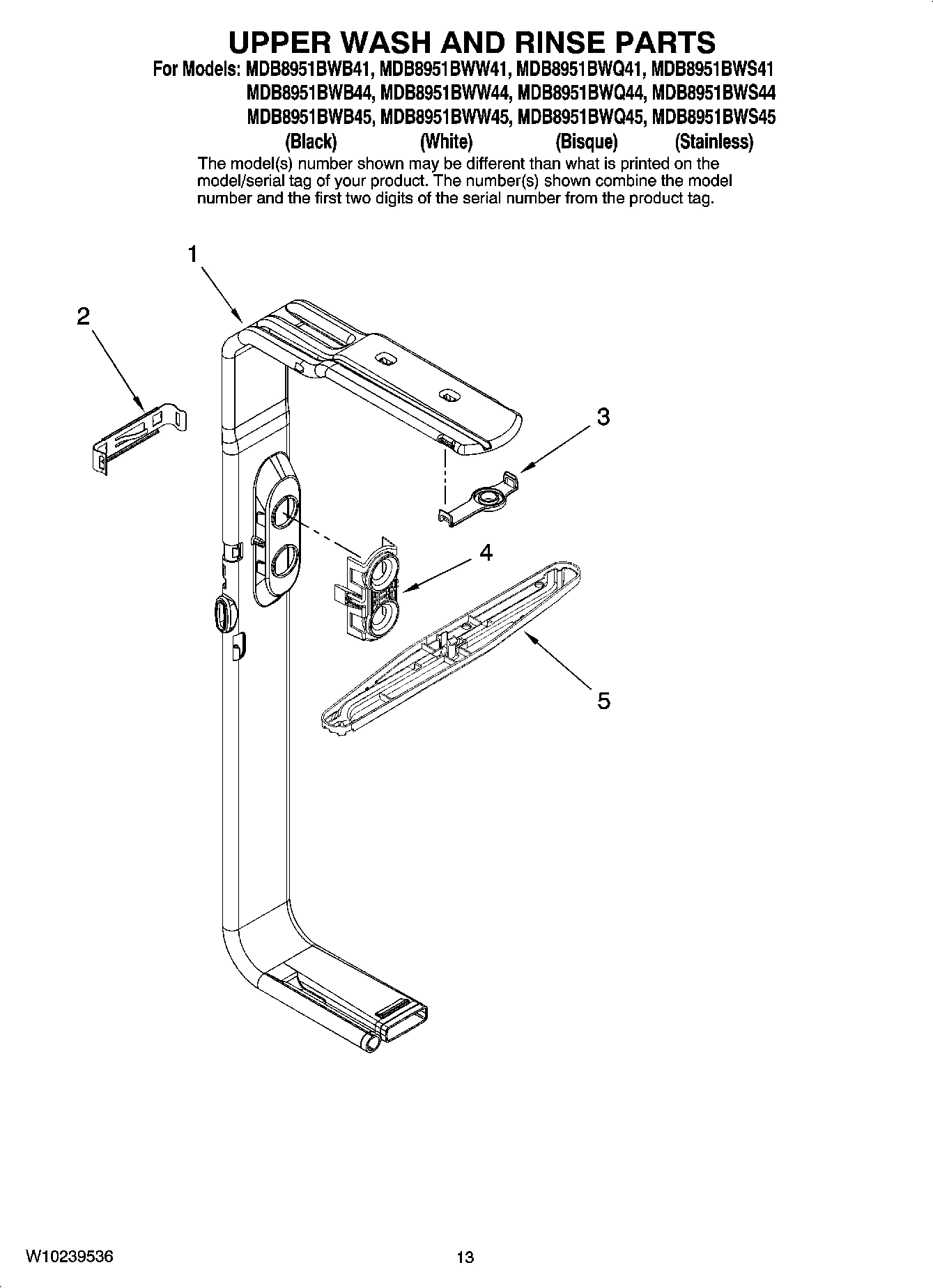 UPPER WASH AND RINSE PARTS

For Models: MDB8951BWB41, MDB8951BWW41, MDB8951BWQ41, MDB8951BWS41
MDB8951BWB44, MDB8951BWW44, MDB8951BWQ44, MDB8951BWS44
MDB8951BWB45, MDB8951BWW45, MDB8951BWQ45, MDB8951BWS45
(Black) (White) (Bisque) (Stainless)

The model(s) number shown may be different than what is printed on the model/serial tag of your product. The number(s) shown combine the model number and the first two digits of the serial number from the product tag.

1

2

3

4

5

W10239536

13