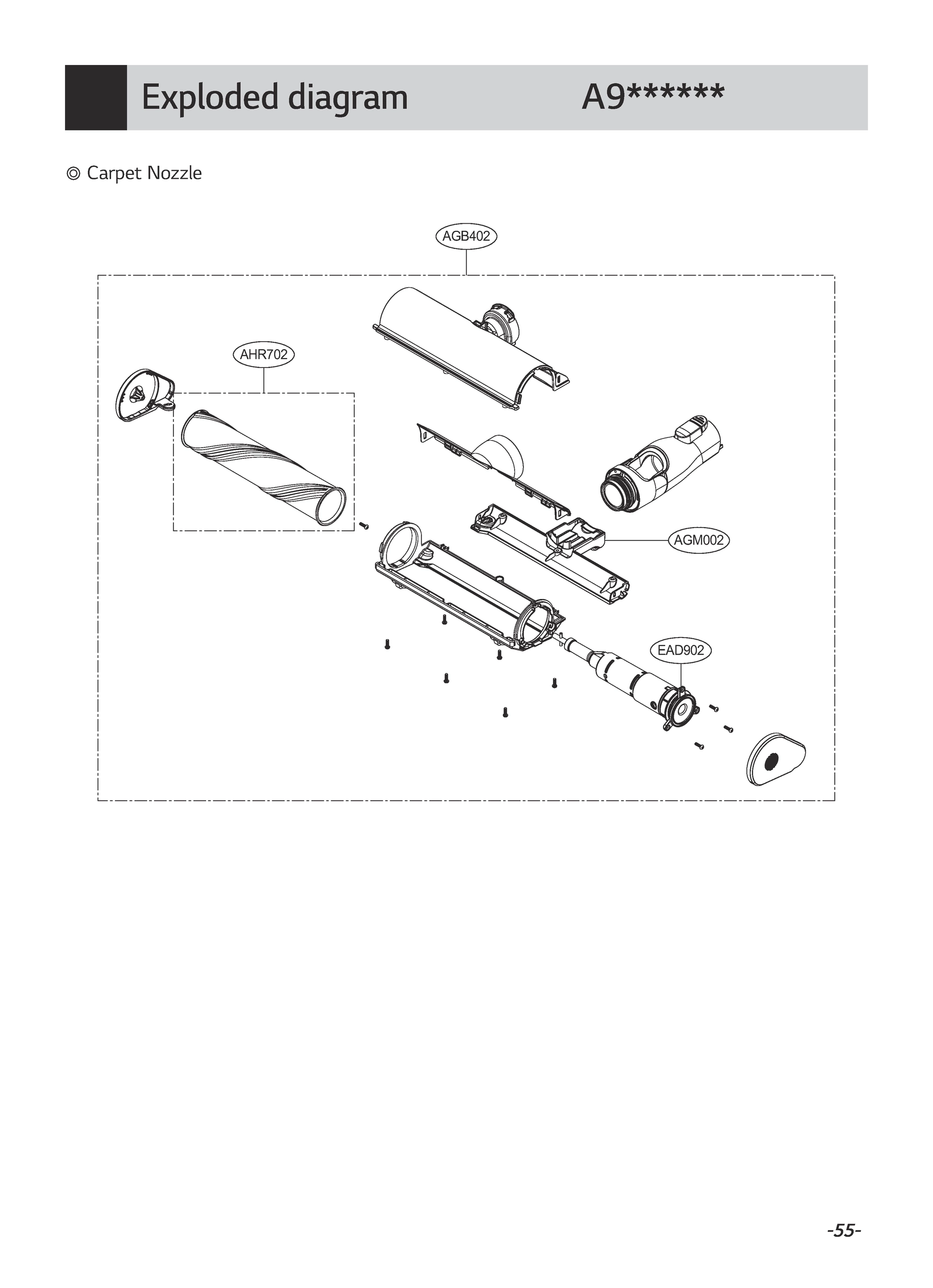 Exploded diagram A9******

◎ Carpet Nozzle

AGB402

AHR702

AGM002

EAD902

-55-