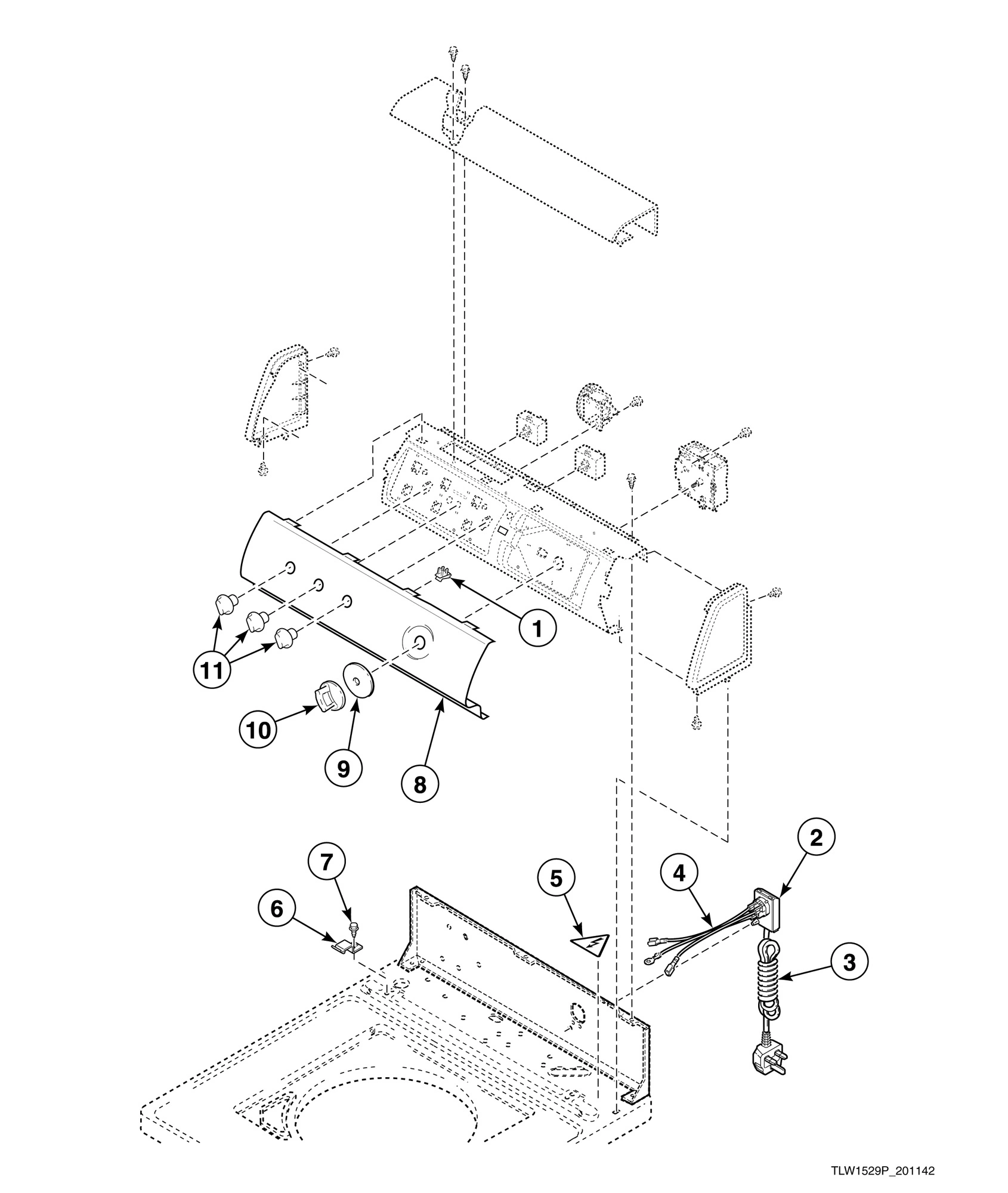 1
11
10
9
8
2
4
5
7
6
3
TLW1529P_201142