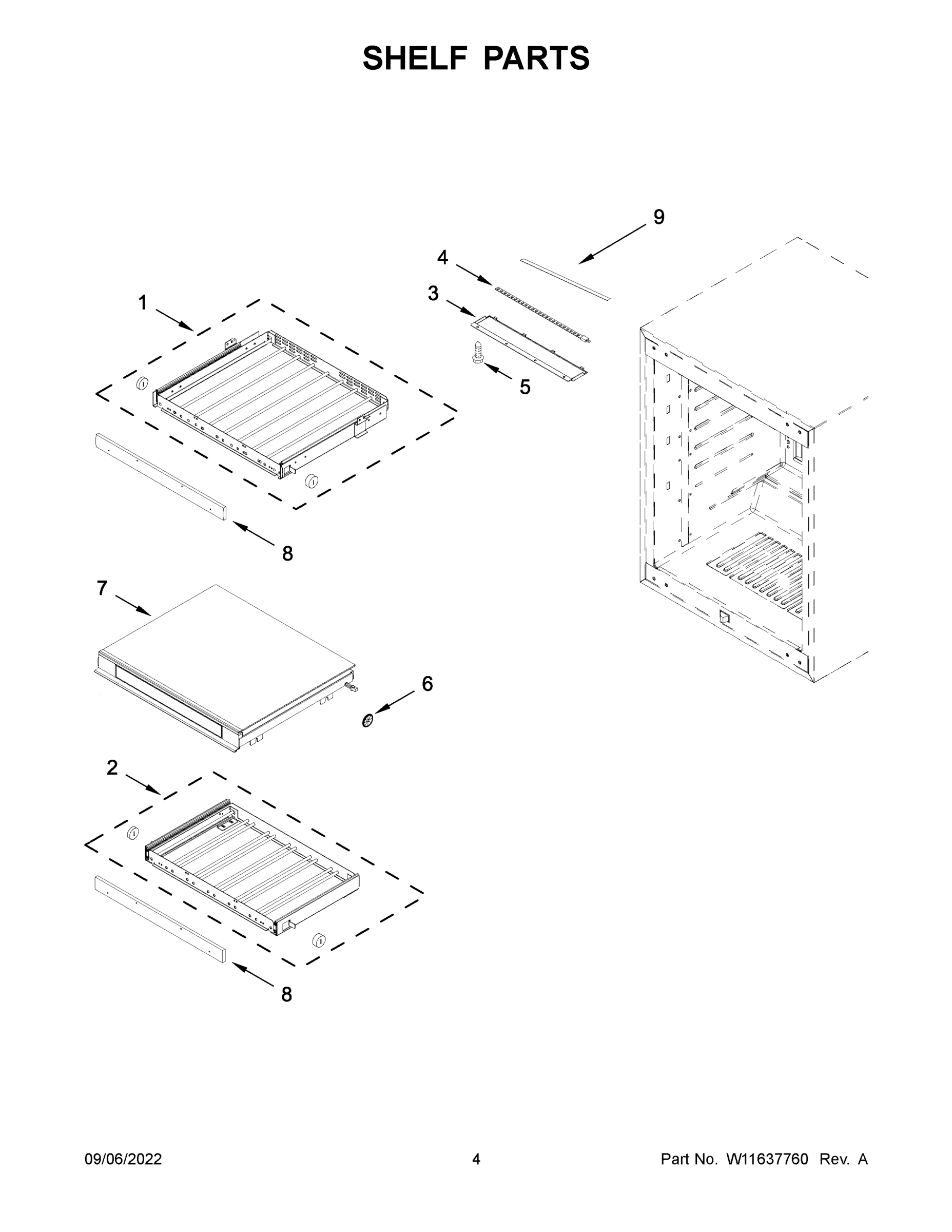 SHELF PARTS

9
4
3
1
5
8
7
6
2
8

09/06/2022
4
Part No. W11637760 Rev. A