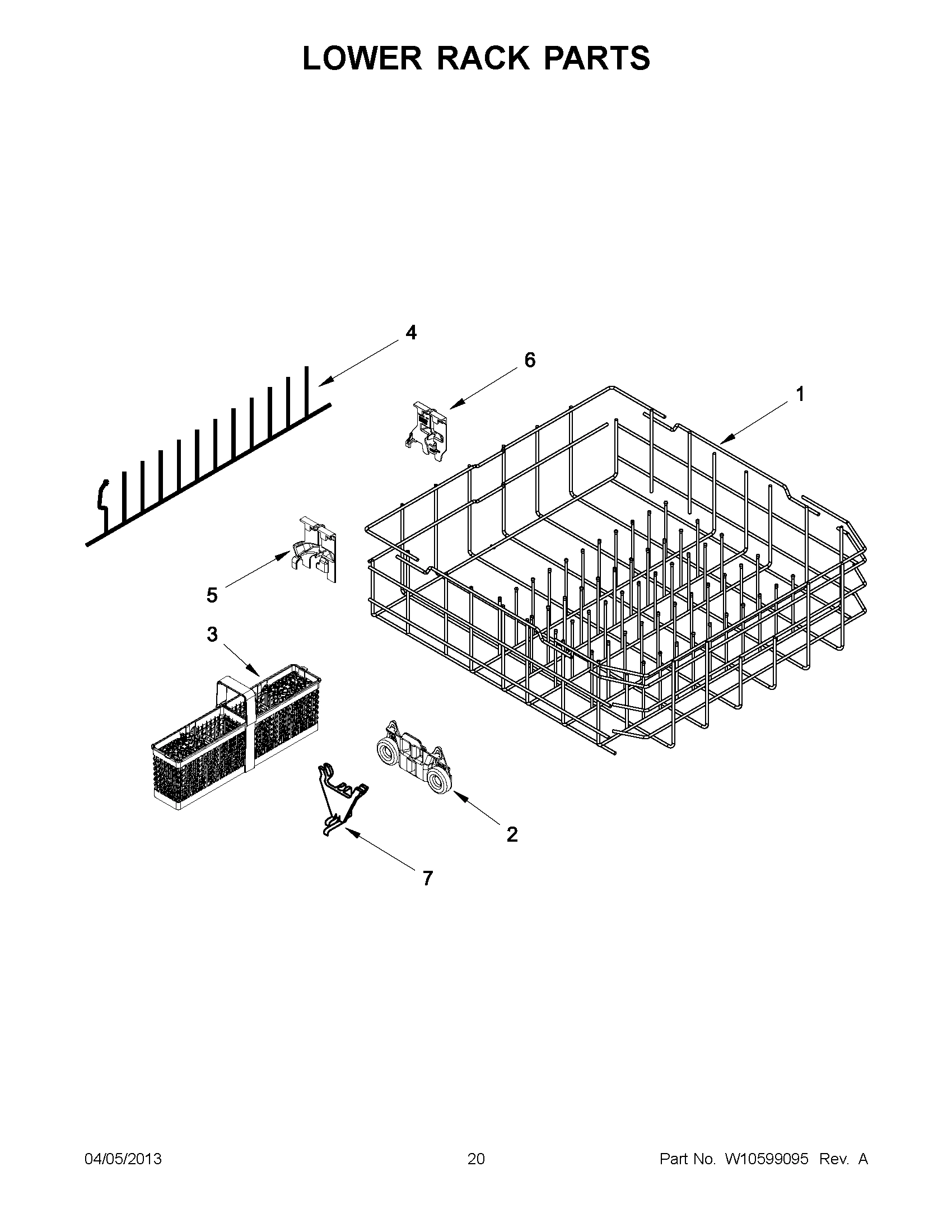 LOWER RACK PARTS

4

6

1

5

3

2

7

04/05/2013

20

Part No. W10599095 Rev. A