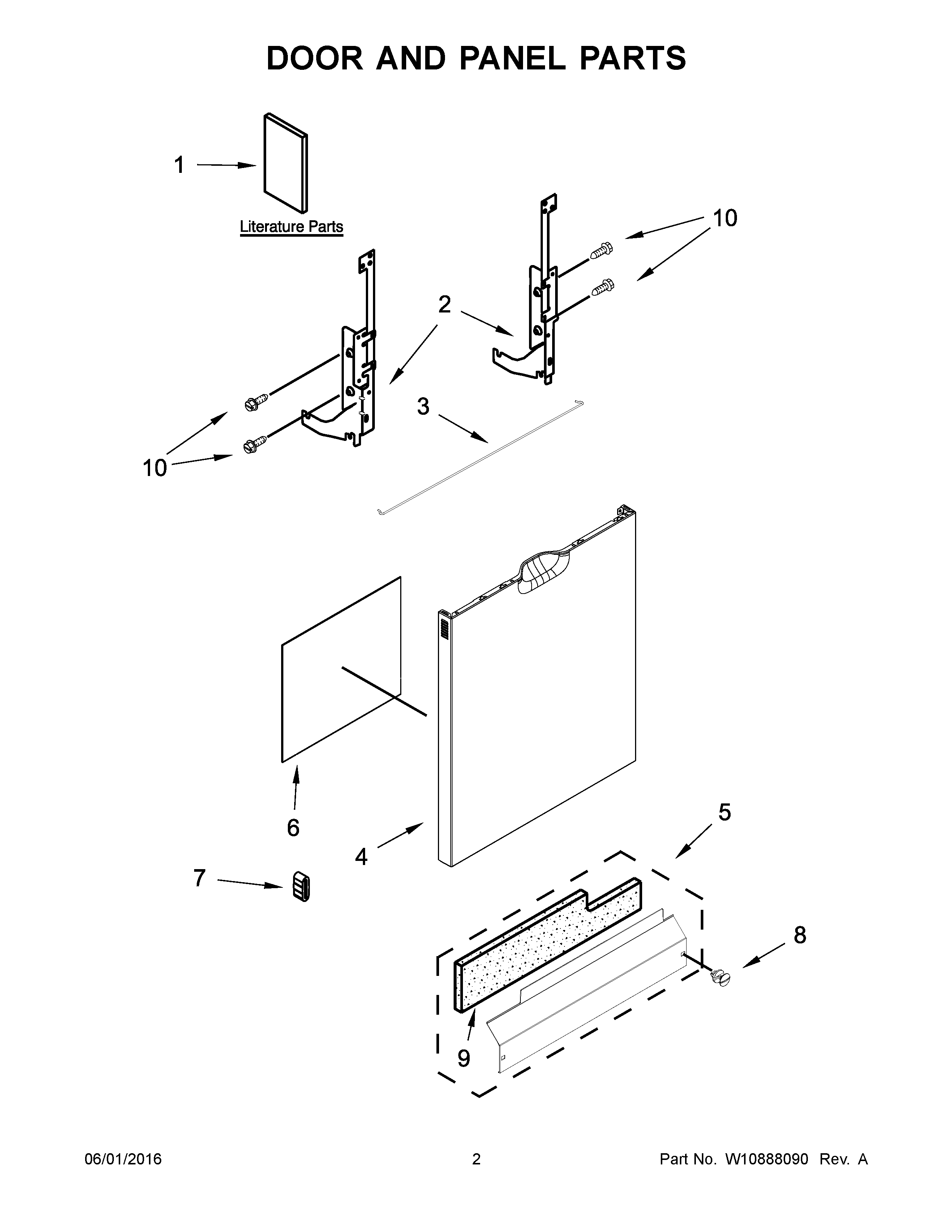 DOOR AND PANEL PARTS

1

Literature Parts

10

2

3

10

6

4

5

7

8

9

06/01/2016

2

Part No. W10888090 Rev. A