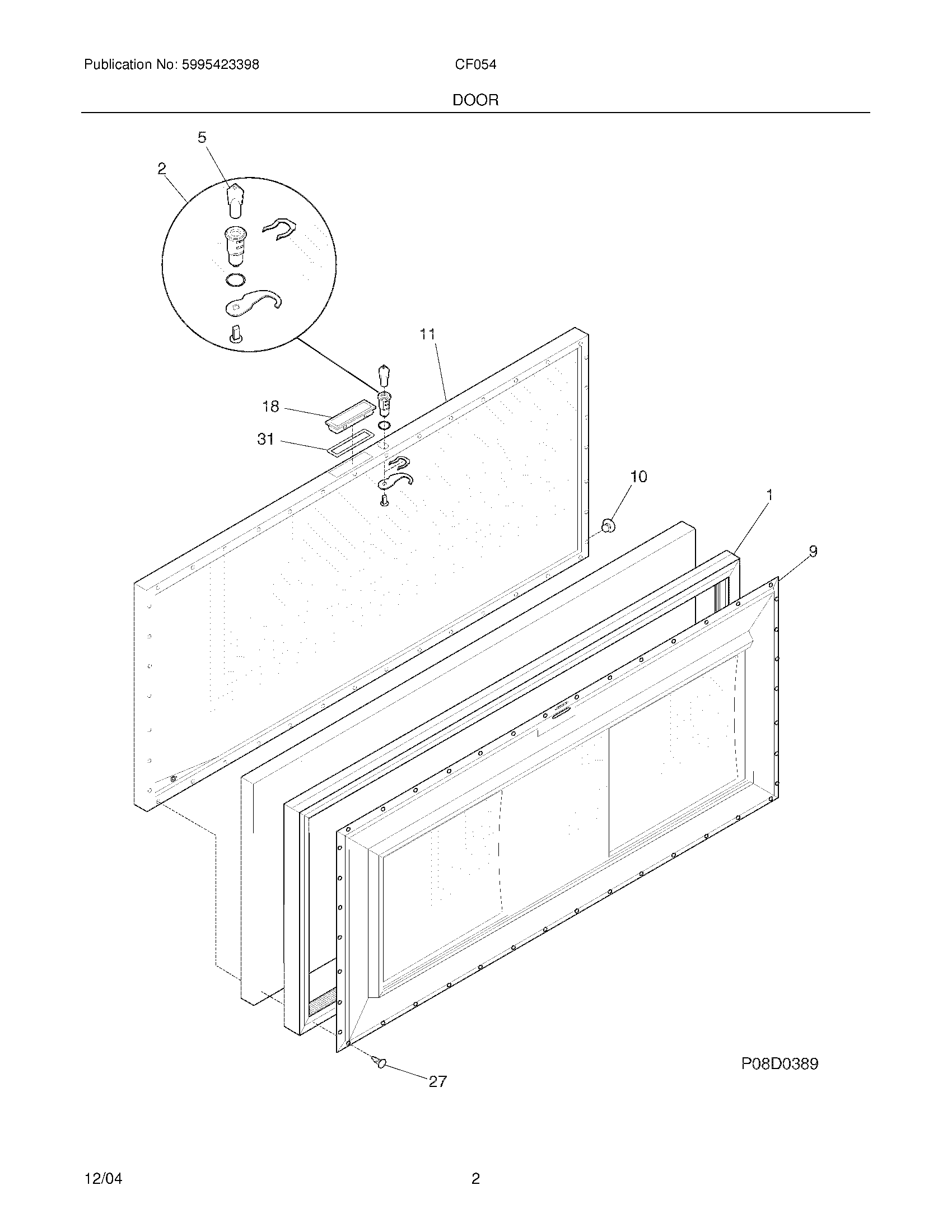 Publication No: 5995423398

CF054

DOOR

5

2

11

18

31

10

1

9

27

P08D0389

12/04

2