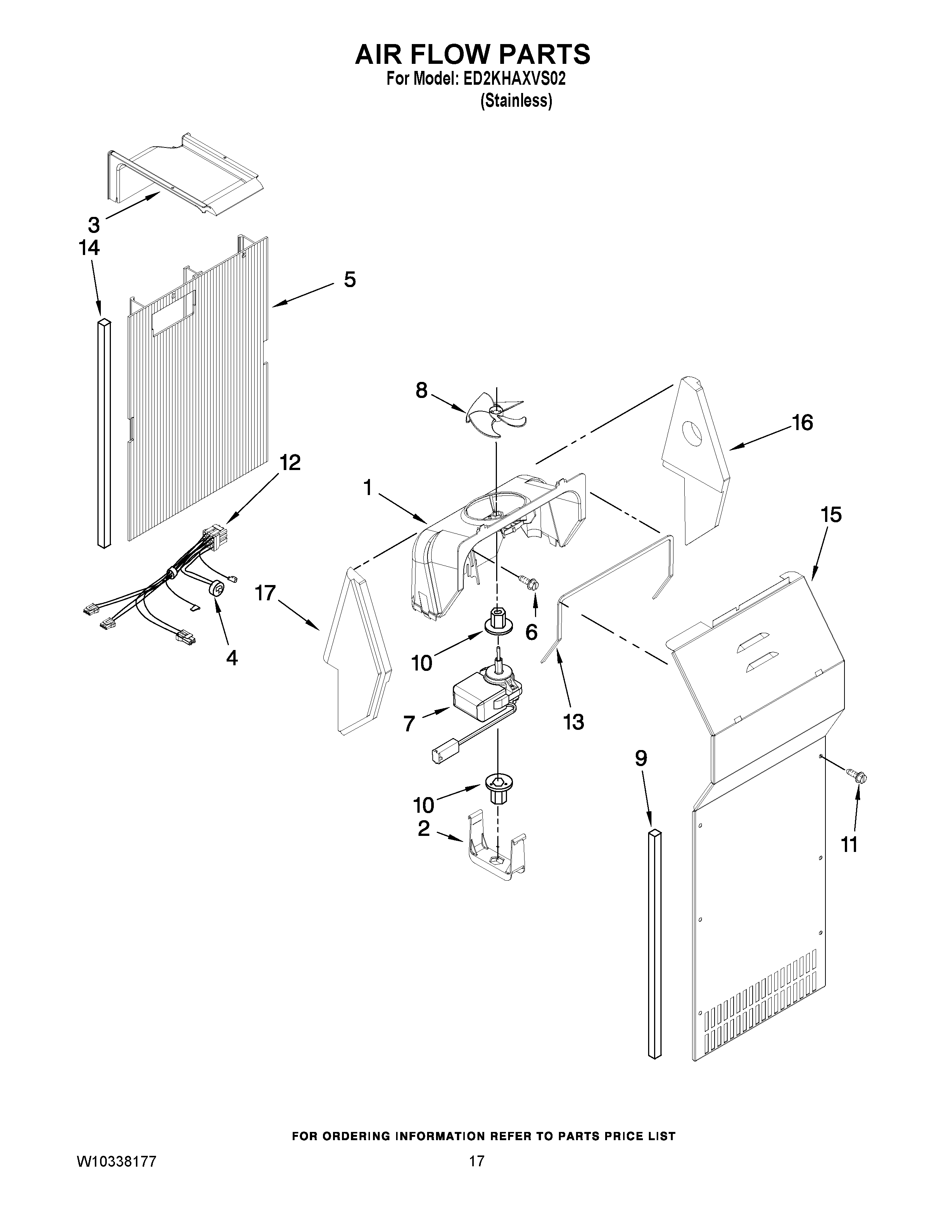 AIR FLOW PARTS
For Model: ED2KHAXVS02
(Stainless)

3
14
5
8
16
12
1
15
17
6
4
10
13
7
9
10
2
11

FOR ORDERING INFORMATION REFER TO PARTS PRICE LIST

W10338177
17