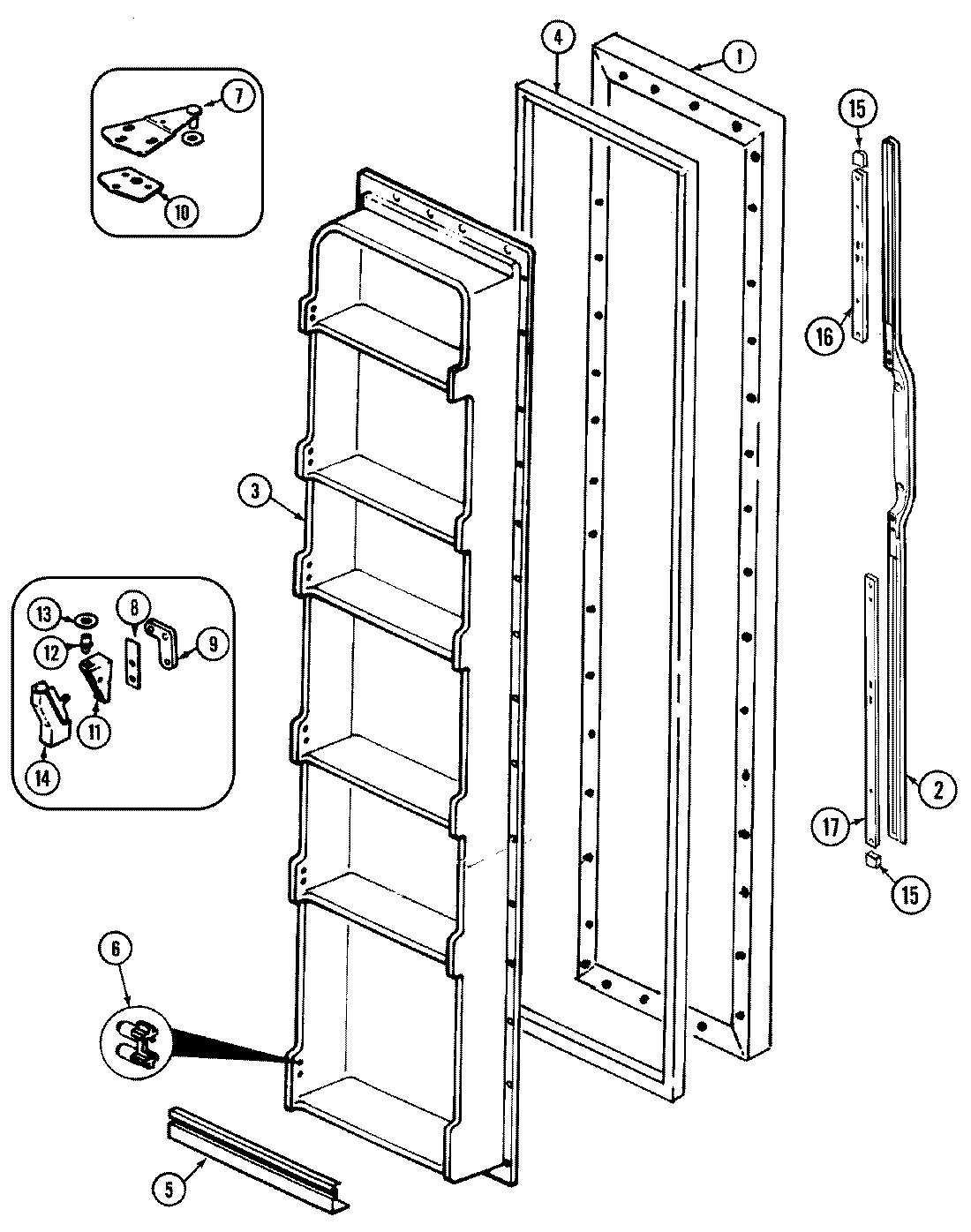 7
10
4
1
15
16
3
13
8
12
9
11
14
2
17
15
6
5