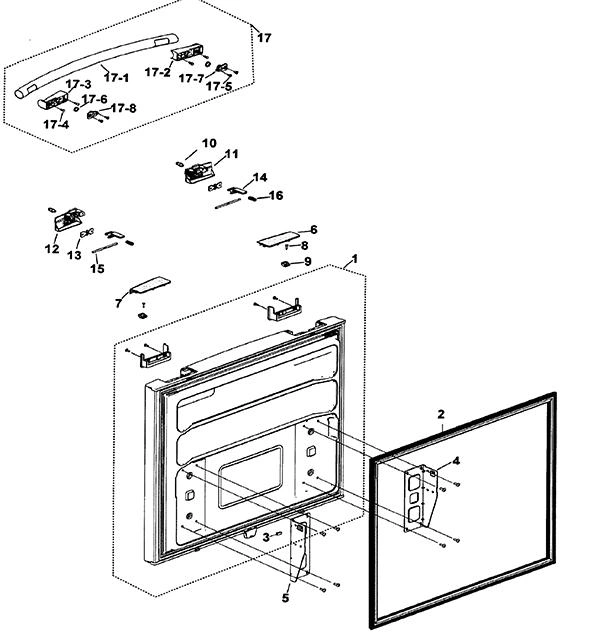 17
17-1
17-2
17-7
17-5
17-3
17-6
17-8
17-4
10
11
14
16
12
13
15
6
8
9
1
7
2
4
3
5