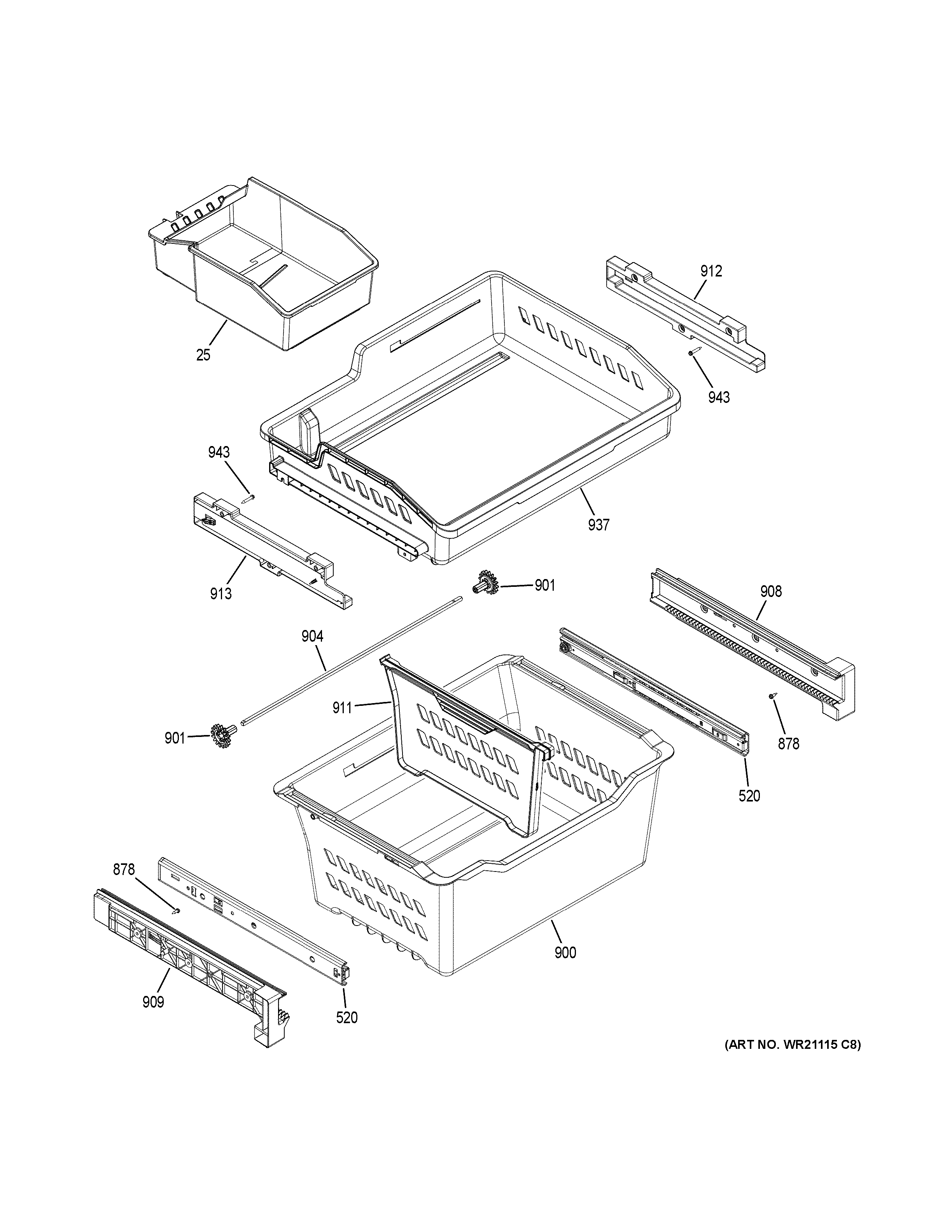 912

25

943

943

937

913

901

908

904

911

901

878

520

878

900

909

520

(ART NO. WR21115 C8)