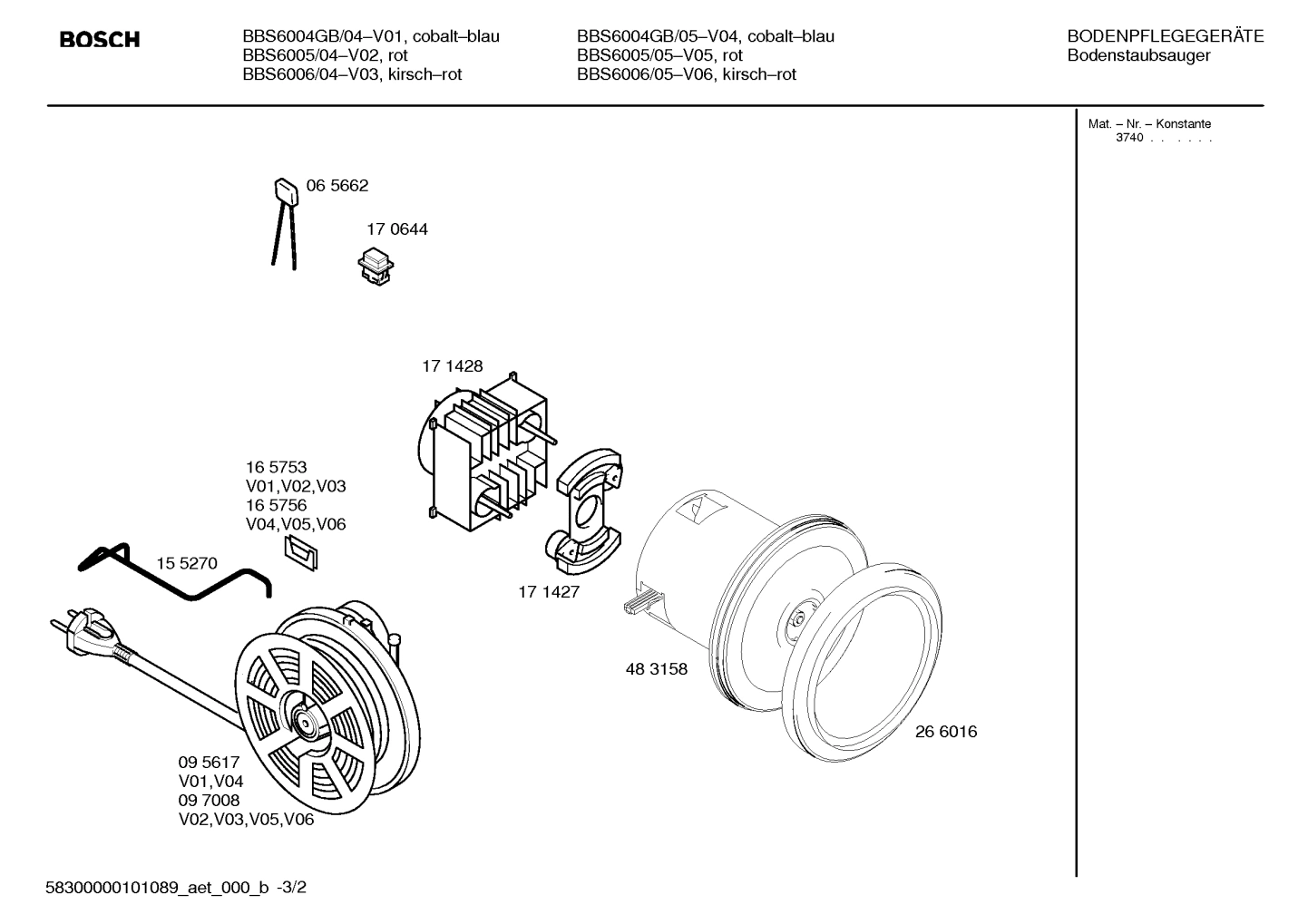 BOSCH

BBS6004GB/04–V01, cobalt–blau
BBS6005/04–V02, rot
BBS6006/04–V03, kirsch–rot

BBS6004GB/05–V04, cobalt–blau
BBS6005/05–V05, rot
BBS6006/05–V06, kirsch–rot

BODENPFLEGEGERÄTE
Bodenstaubsauger

Mat. – Nr. – Konstante
3740 . . . . . .

06 5662

17 0644

17 1428

16 5753
V01,V02,V03
16 5756
V04,V05,V06

15 5270

17 1427

48 3158

26 6016

09 5617
V01,V04
09 7008
V02,V03,V05,V06

58300000101089_aet_000_b -3/2