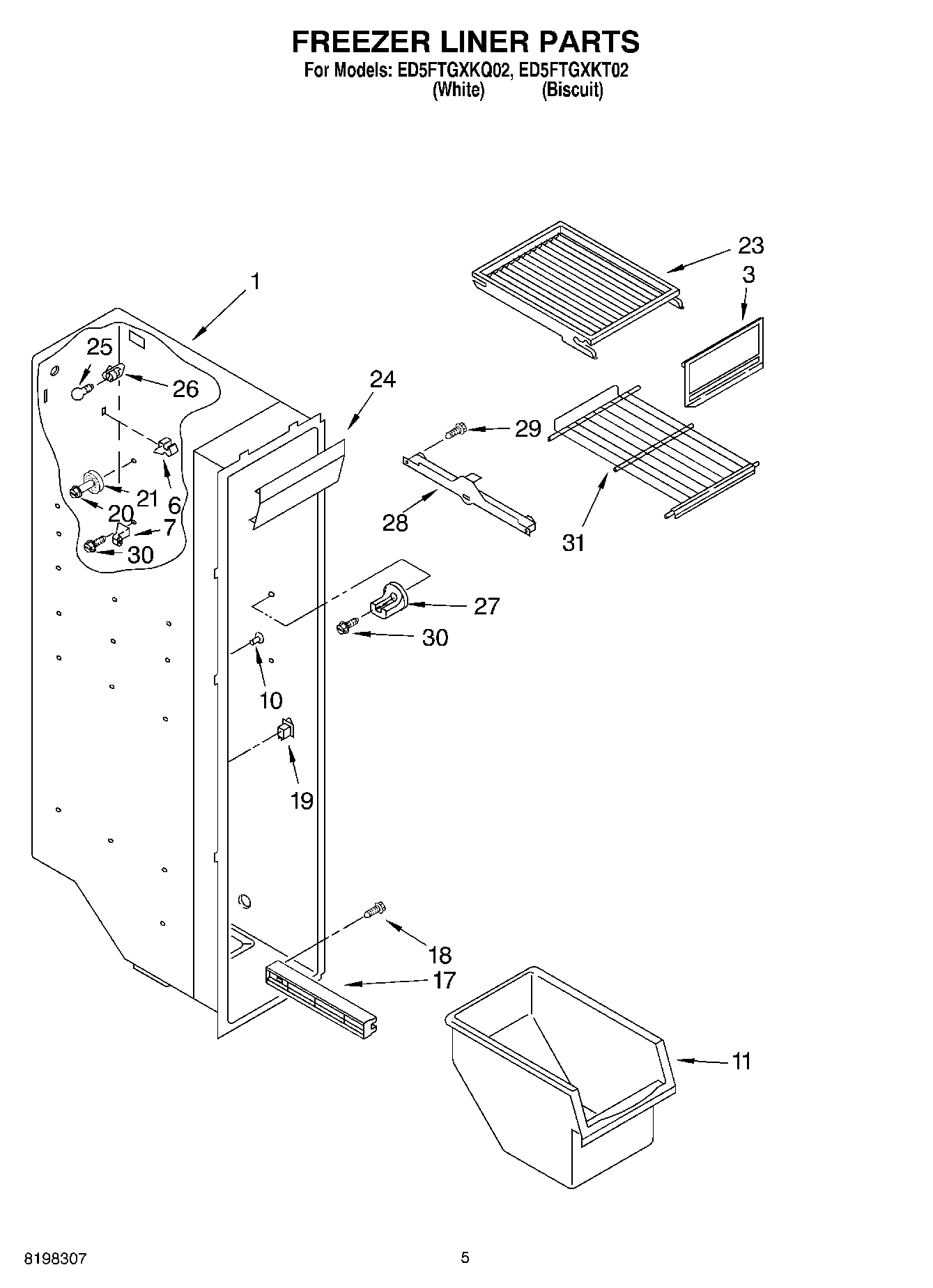 FREEZER LINER PARTS
For Models: ED5FTGXKQ02, ED5FTGXKT02
(White) (Biscuit)

23
3
1
25
26
24
29
21
6
20
7
30
28
31
27
30
10
19
18
17
11

8198307
5