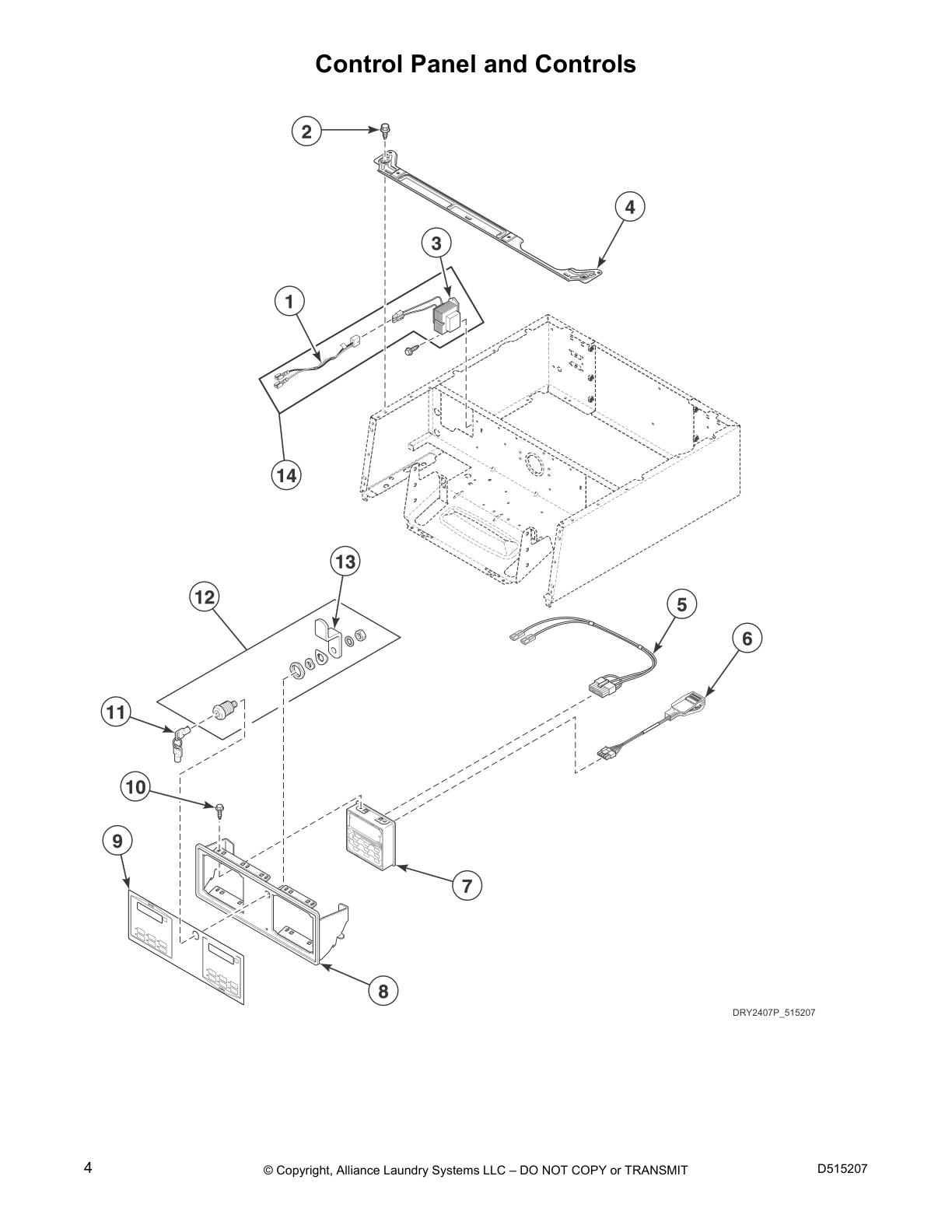 Control Panel and Controls

2

4

3

1

14

13

12

5

6

11

10

9

7

8

DRY2407P_515207

4

© Copyright, Alliance Laundry Systems LLC – DO NOT COPY or TRANSMIT

D515207