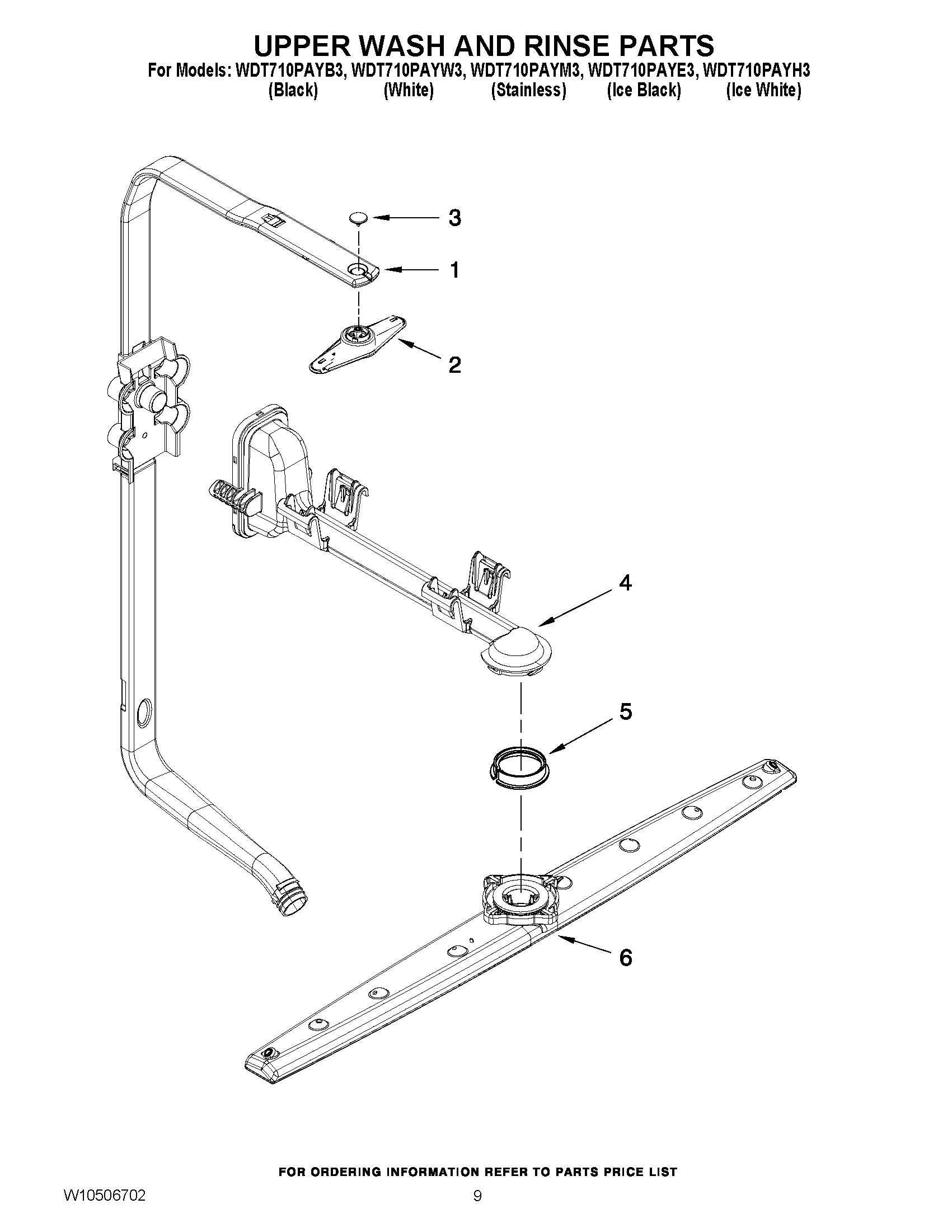 UPPER WASH AND RINSE PARTS
For Models: WDT710PAYB3, WDT710PAYW3, WDT710PAYM3, WDT710PAYE3, WDT710PAYH3
(Black) (White) (Stainless) (Ice Black) (Ice White)

3
1
2
4
5
6

FOR ORDERING INFORMATION REFER TO PARTS PRICE LIST

W10506702

9