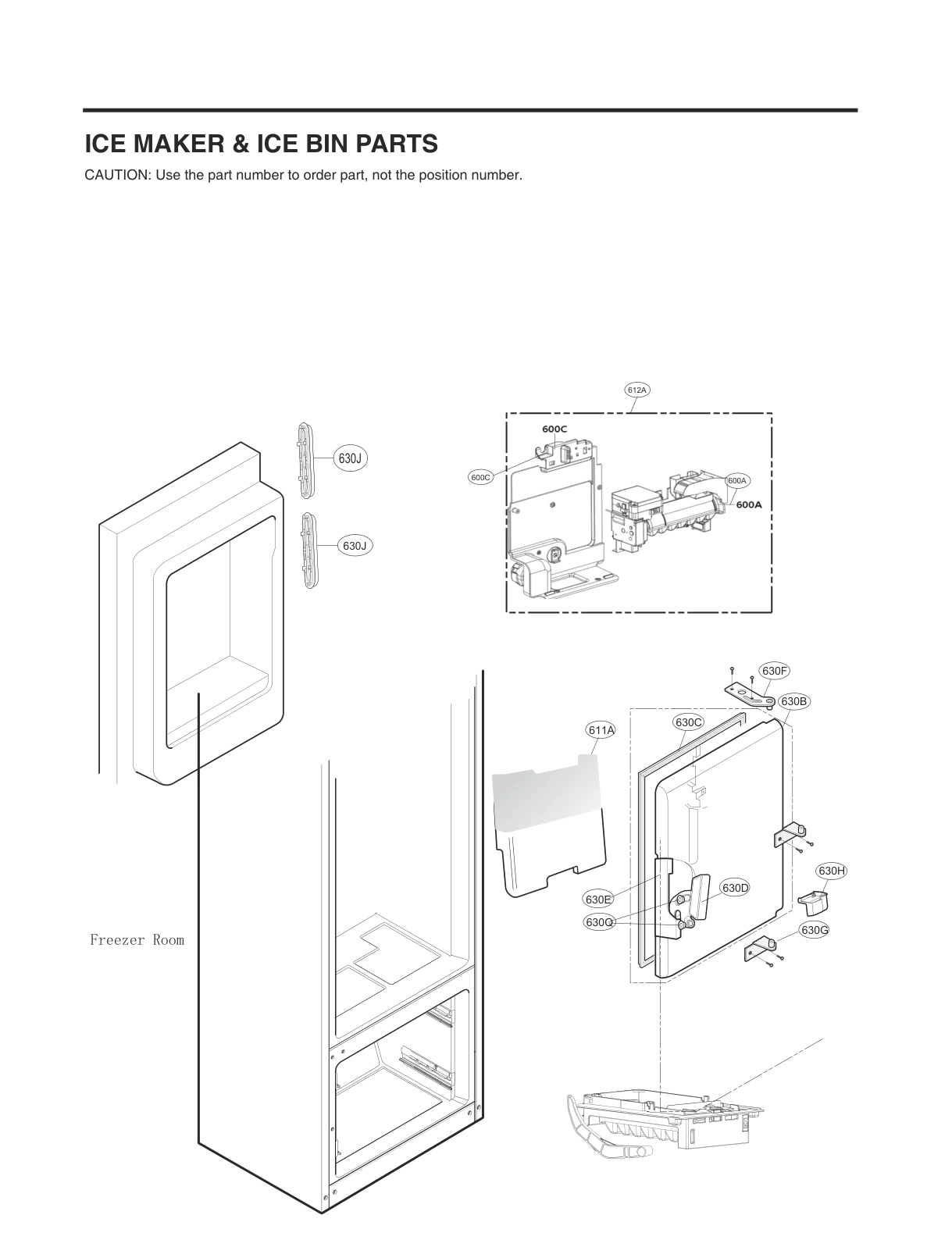 ICE MAKER & ICE BIN PARTS

CAUTION: Use the part number to order part, not the position number.

630J

630J

612A

600C

600C

600A

600A

630F

630B

630C

611A

630H

630D

630E

630Q

630G

Freezer Room