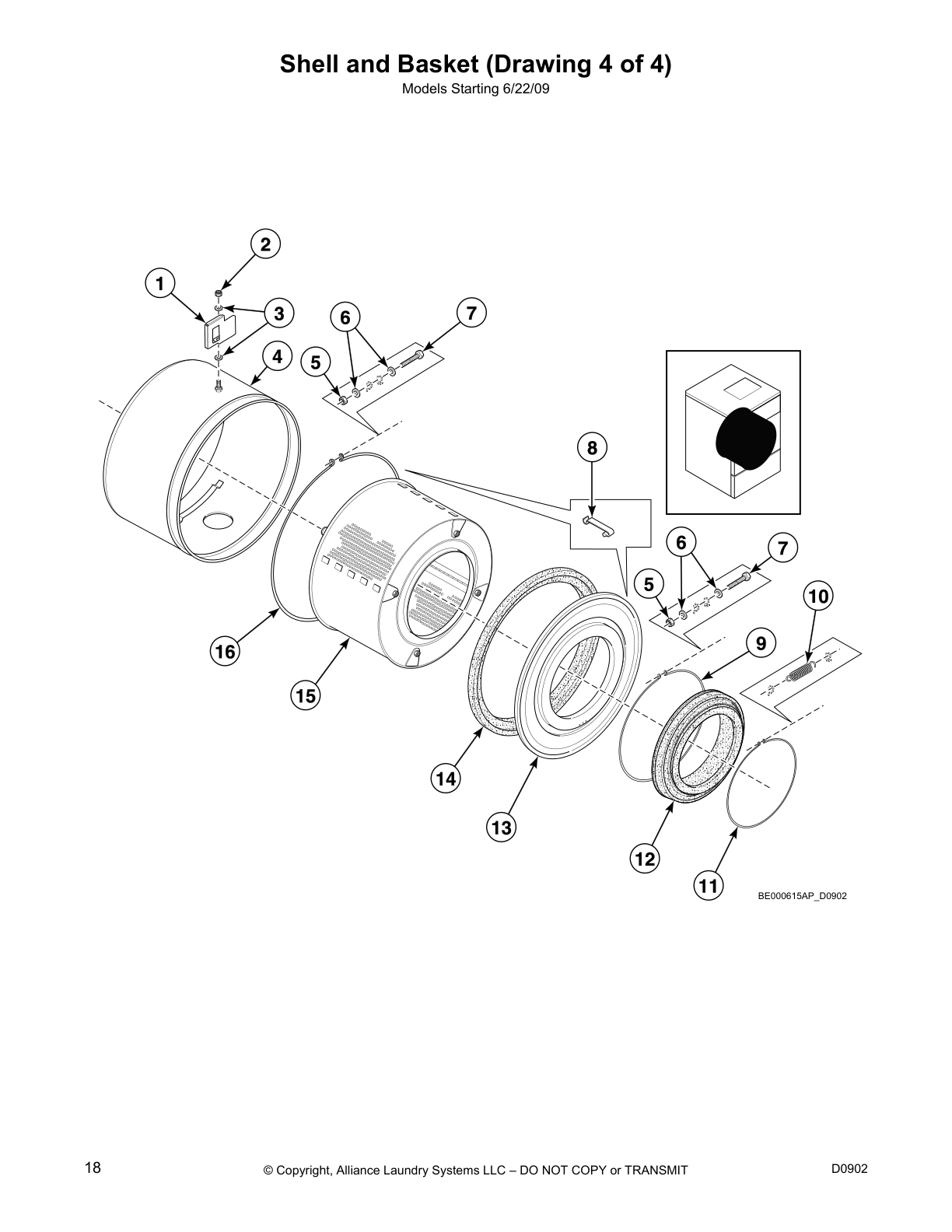 Shell and Basket (Drawing 4 of 4)
Models Starting 6/22/09

2
1
3
6
7
4
5
8
6
7
5
10
9
16
15
14
13
12
11

BE000615AP_D0902

18
© Copyright, Alliance Laundry Systems LLC – DO NOT COPY or TRANSMIT
D0902