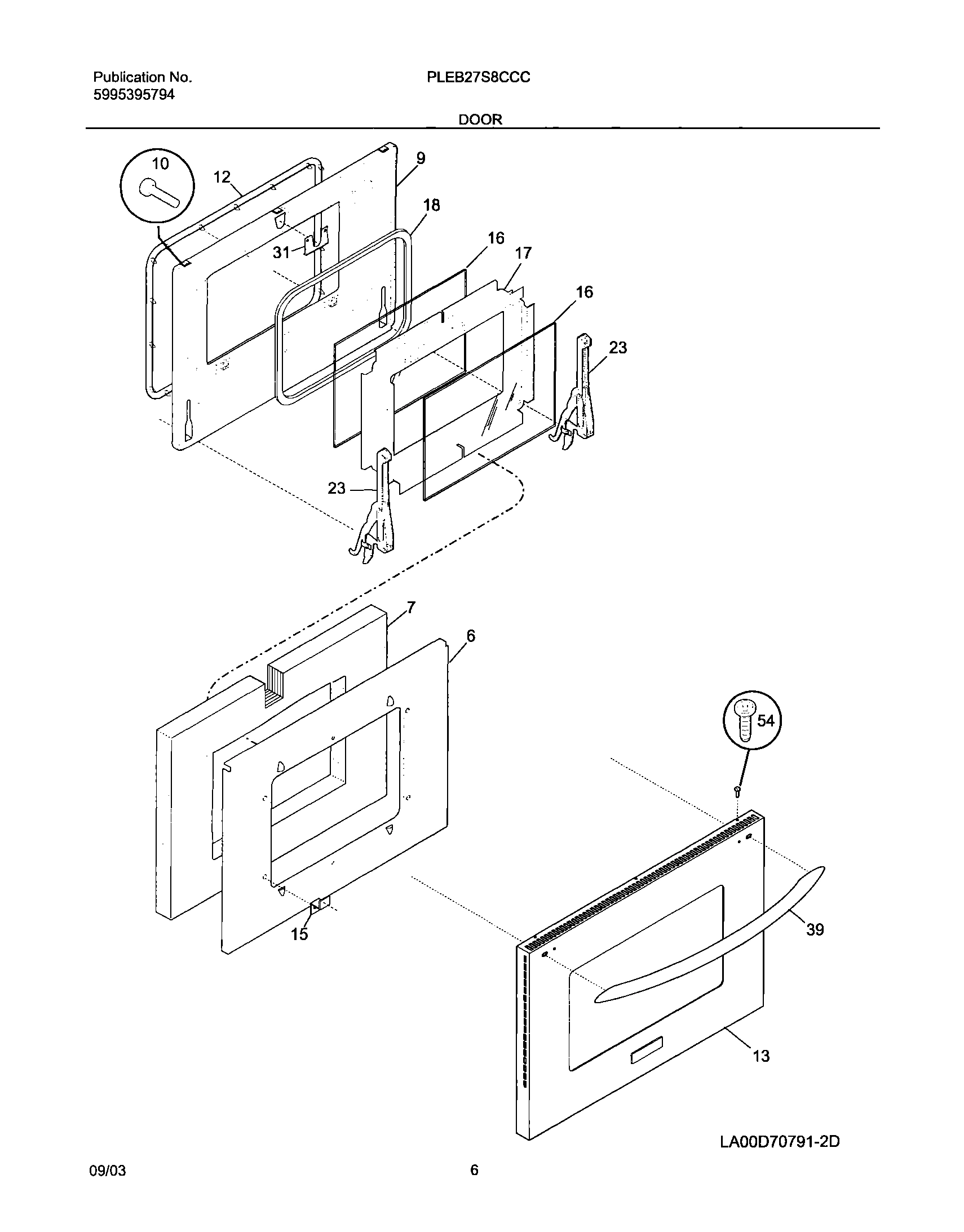 Publication No.
5995395794

PLEB27S8CCC

DOOR

10
12
9
18
31
16
17
16
23
23

7
6
54
15
39
13

LA00D70791-2D

09/03

6