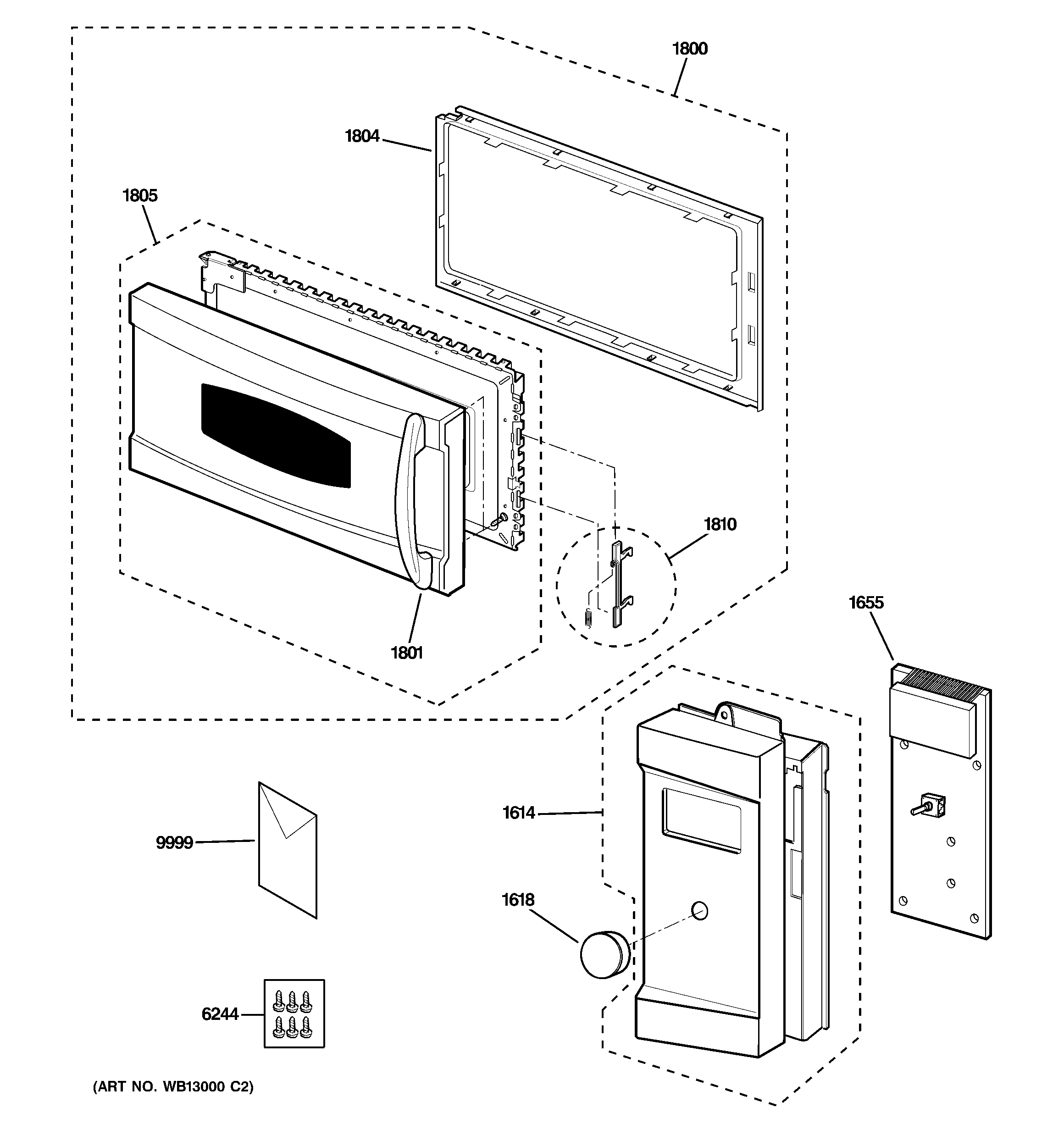 1800

1804

1805

1810

1801

1655

1614

9999

1618

6244

(ART NO. WB13000 C2)