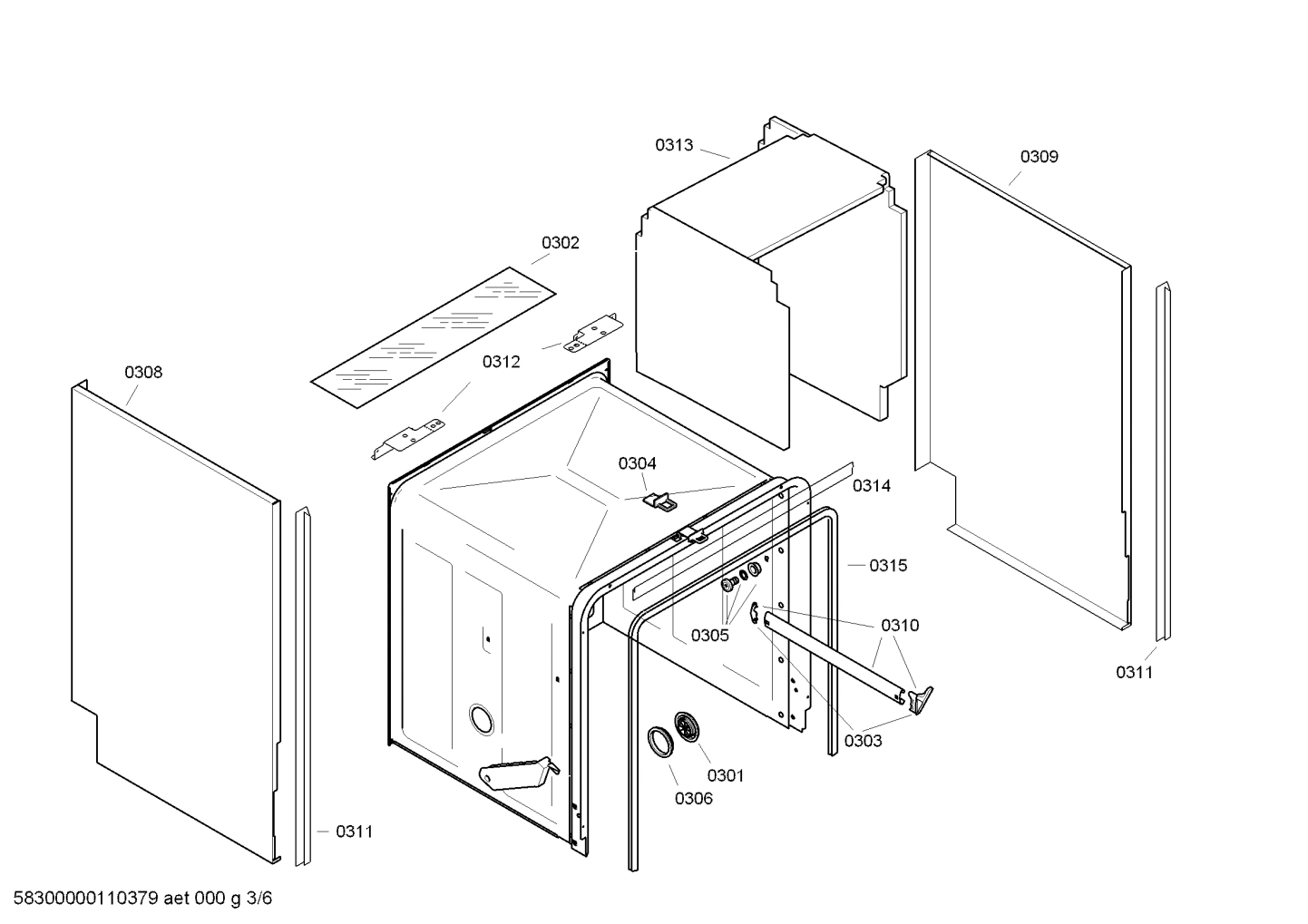 0313
0309
0302
0312
0308
0304
0314
0315
0305
0310
0311
0303
0301
0306
0311

58300000110379 aet 000 g 3/6