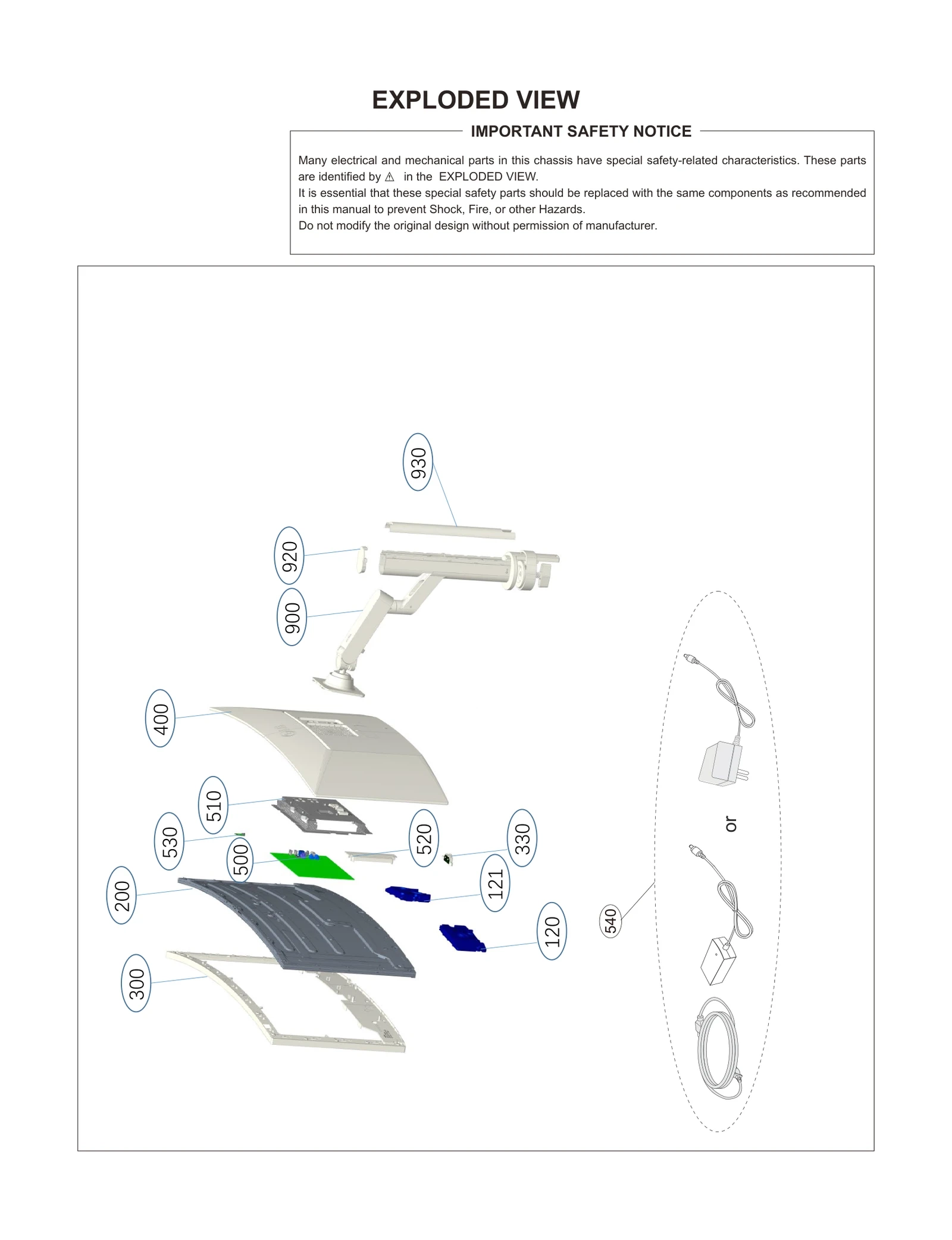 EXPLODED VIEW

IMPORTANT SAFETY NOTICE

Many electrical and mechanical parts in this chassis have special safety-related characteristics. These parts are identified by ⚠ in the EXPLODED VIEW.
It is essential that these special safety parts should be replaced with the same components as recommended in this manual to prevent Shock, Fire, or other Hazards.
Do not modify the original design without permission of manufacturer.

930
920
900
400
510
530
500
520
330
200
121
120
300
540
or