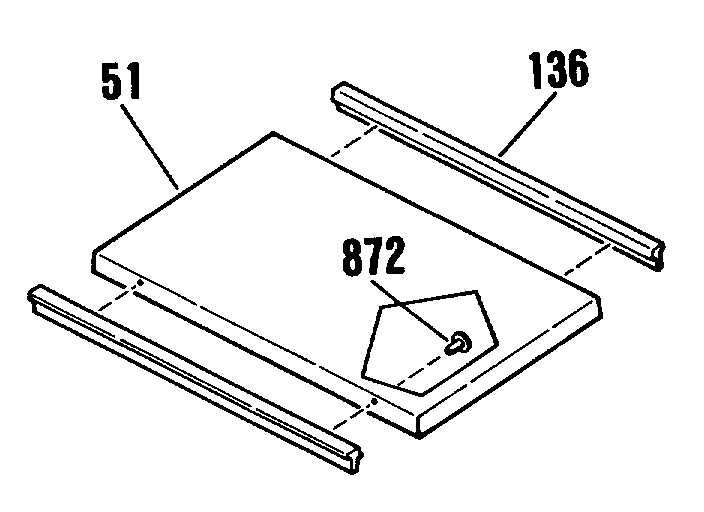 51
136
872