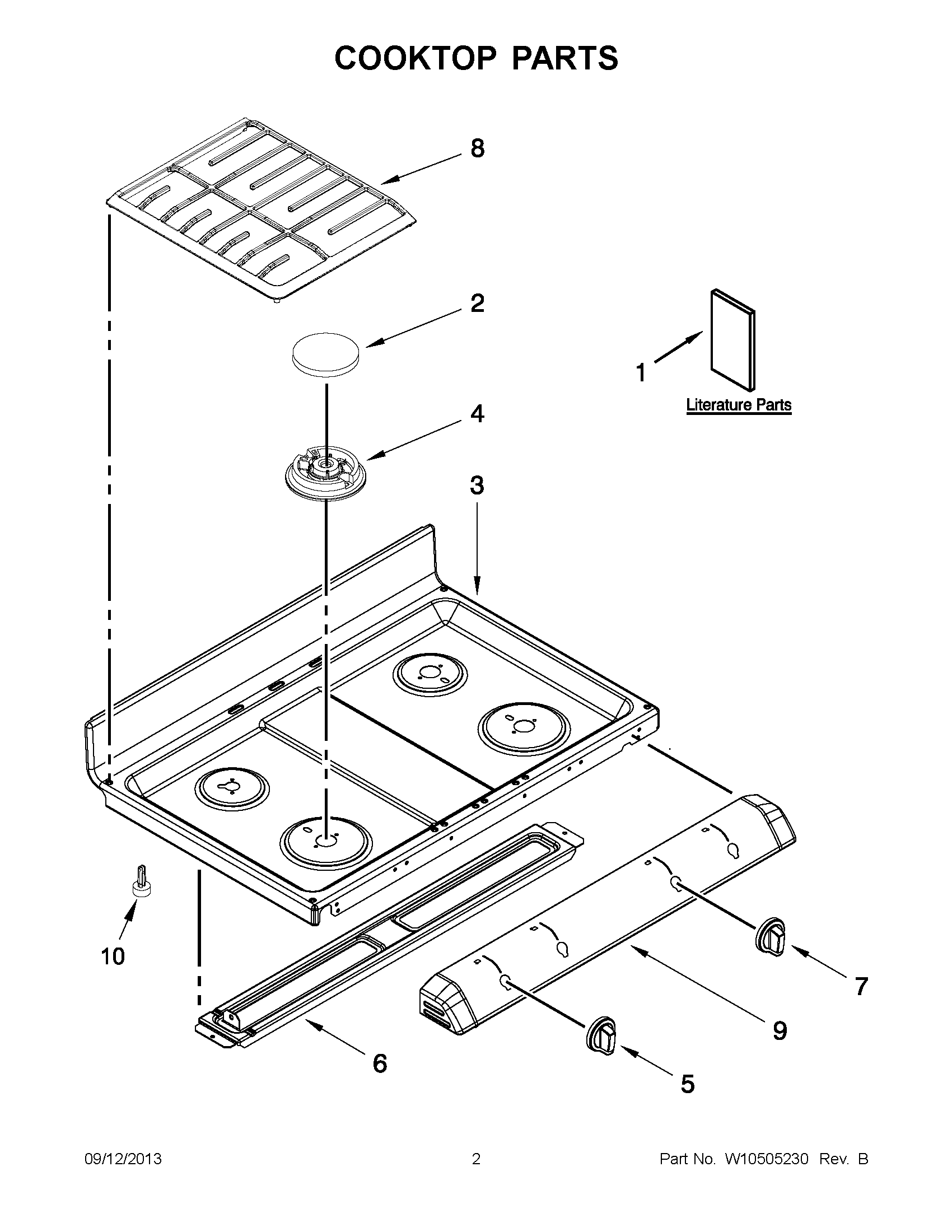 COOKTOP PARTS

8

2

1

Literature Parts

4

3

10

7

9

6

5

09/12/2013

2

Part No. W10505230 Rev. B