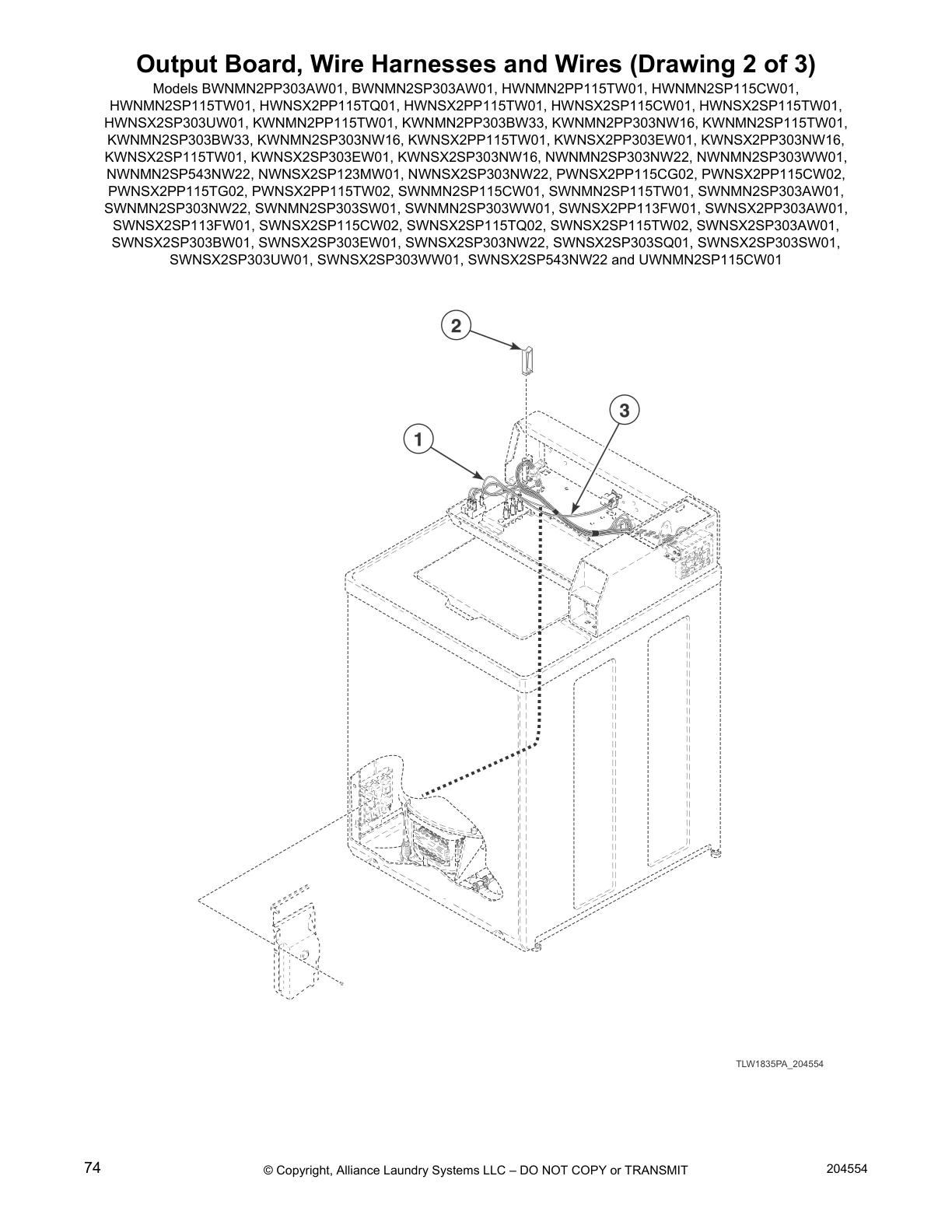 Output Board, Wire Harnesses and Wires (Drawing 2 of 3)

Models BWNMN2PP303AW01, BWNMN2SP303AW01, HWNMN2PP115TW01, HWNMN2SP115CW01, HWNMN2SP115TW01, HWNSX2PP115TQ01, HWNSX2PP115TW01, HWNSX2SP115CW01, HWNSX2SP115TW01, HWNSX2SP303UW01, KWNMN2PP115TW01, KWNMN2PP303BW33, KWNMN2PP303NW16, KWNMN2SP115TW01, KWNMN2SP303BW33, KWNMN2SP303NW16, KWNSX2PP115TW01, KWNSX2PP303EW01, KWNSX2PP303NW16, KWNSX2SP115TW01, KWNSX2SP303EW01, KWNSX2SP303NW16, NWNMN2SP303NW22, NWNMN2SP303WW01, NWNMN2SP543NW22, NWNSX2SP123MW01, NWNSX2SP303NW22, PWNSX2PP115CG02, PWNSX2PP115CW02, PWNSX2PP115TG02, PWNSX2PP115TW02, SWNMN2SP115CW01, SWNMN2SP115TW01, SWNMN2SP303AW01, SWNMN2SP303NW22, SWNMN2SP303SW01, SWNMN2SP303WW01, SWNSX2PP113FW01, SWNSX2PP303AW01, SWNSX2SP113FW01, SWNSX2SP115CW02, SWNSX2SP115TQ02, SWNSX2SP115TW02, SWNSX2SP303AW01, SWNSX2SP303BW01, SWNSX2SP303EW01, SWNSX2SP303NW22, SWNSX2SP303SQ01, SWNSX2SP303SW01, SWNSX2SP303UW01, SWNSX2SP303WW01, SWNSX2SP543NW22 and UWNMN2SP115CW01

2

3

1

TLW1835PA_204554

74

© Copyright, Alliance Laundry Systems LLC – DO NOT COPY or TRANSMIT

204554