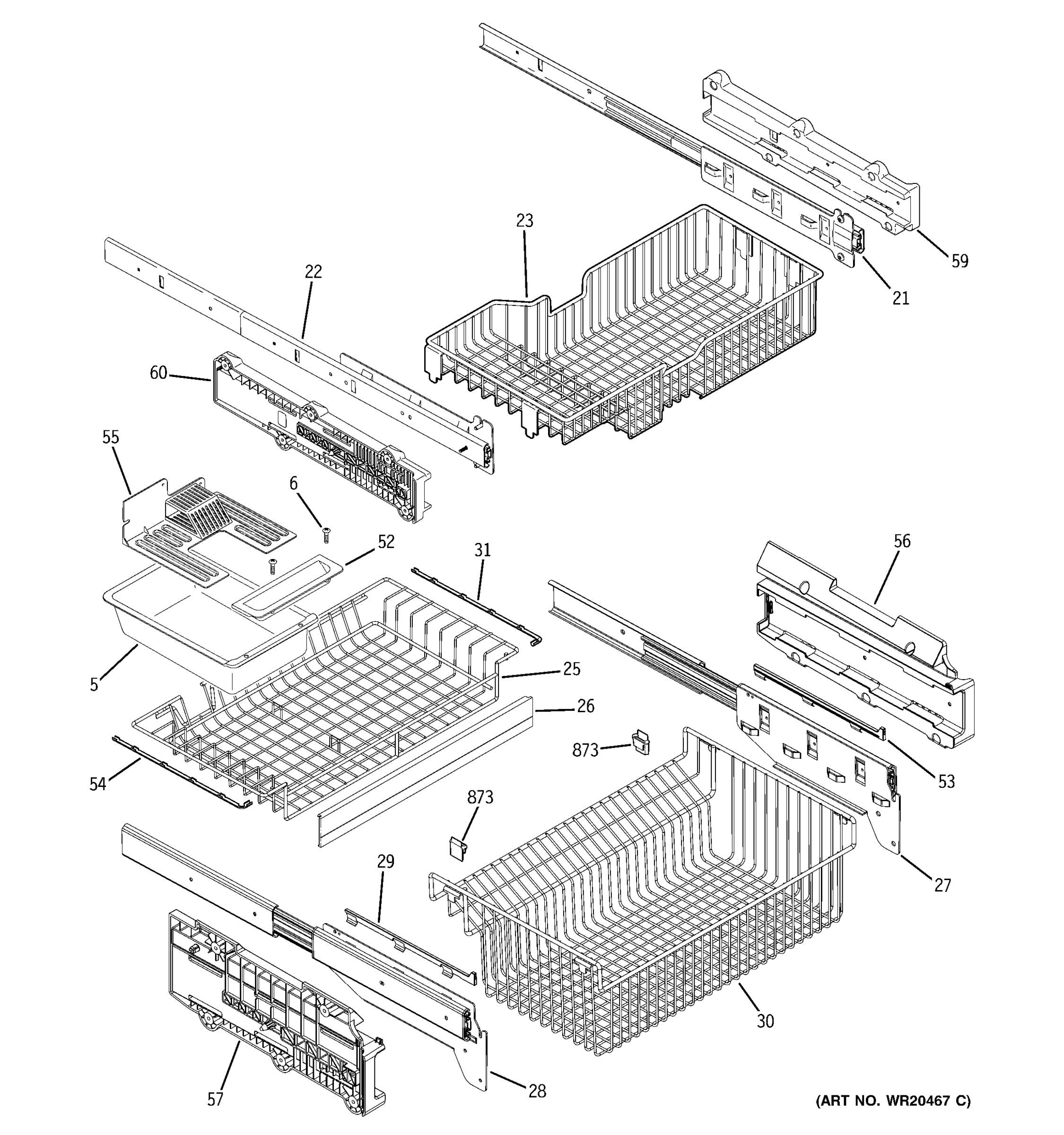 23
59
21
22
60
55
6
52
31
56
5
25
26
873
53
54
873
29
27
30
57
28
(ART NO. WR20467 C)