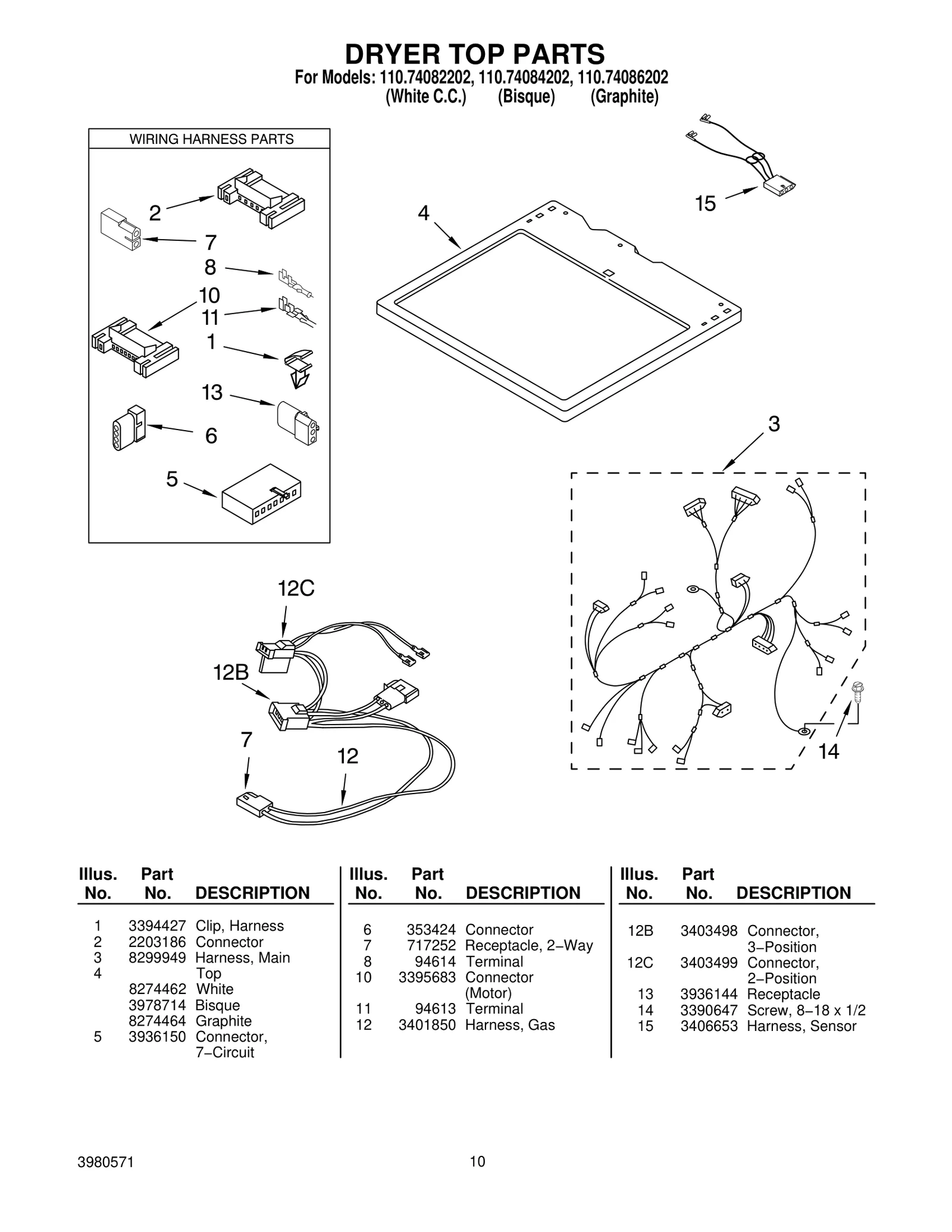 DRYER TOP PARTS
For Models: 110.74082202, 110.74084202, 110.74086202
(White C.C.) (Bisque) (Graphite)

WIRING HARNESS PARTS

2
7
8
10
11
1
13
6
5
4
15
3
14
12C
12B
7
12

| Illus. No. | Part No. | DESCRIPTION |
|---|---|---|
| 1 | 3394427 | Clip, Harness |
| 2 | 2203186 | Connector |
| 3 | 8299949 | Harness, Main |
| 4 | | Top |
| | 8274462 | White |
| | 3978714 | Bisque |
| | 8274464 | Graphite |
| 5 | 3936150 | Connector, 7–Circuit |

| Illus. No. | Part No. | DESCRIPTION |
|---|---|---|
| 6 | 353424 | Connector |
| 7 | 717252 | Receptacle, 2–Way |
| 8 | 94614 | Terminal |
| 10 | 3395683 | Connector (Motor) |
| 11 | 94613 | Terminal |
| 12 | 3401850 | Harness, Gas |

| Illus. No. | Part No. | DESCRIPTION |
|---|---|---|
| 12B | 3403498 | Connector, 3–Position |
| 12C | 3403499 | Connector, 2–Position |
| 13 | 3936144 | Receptacle |
| 14 | 3390647 | Screw, 8–18 x 1/2 |
| 15 | 3406653 | Harness, Sensor |

3980571
10