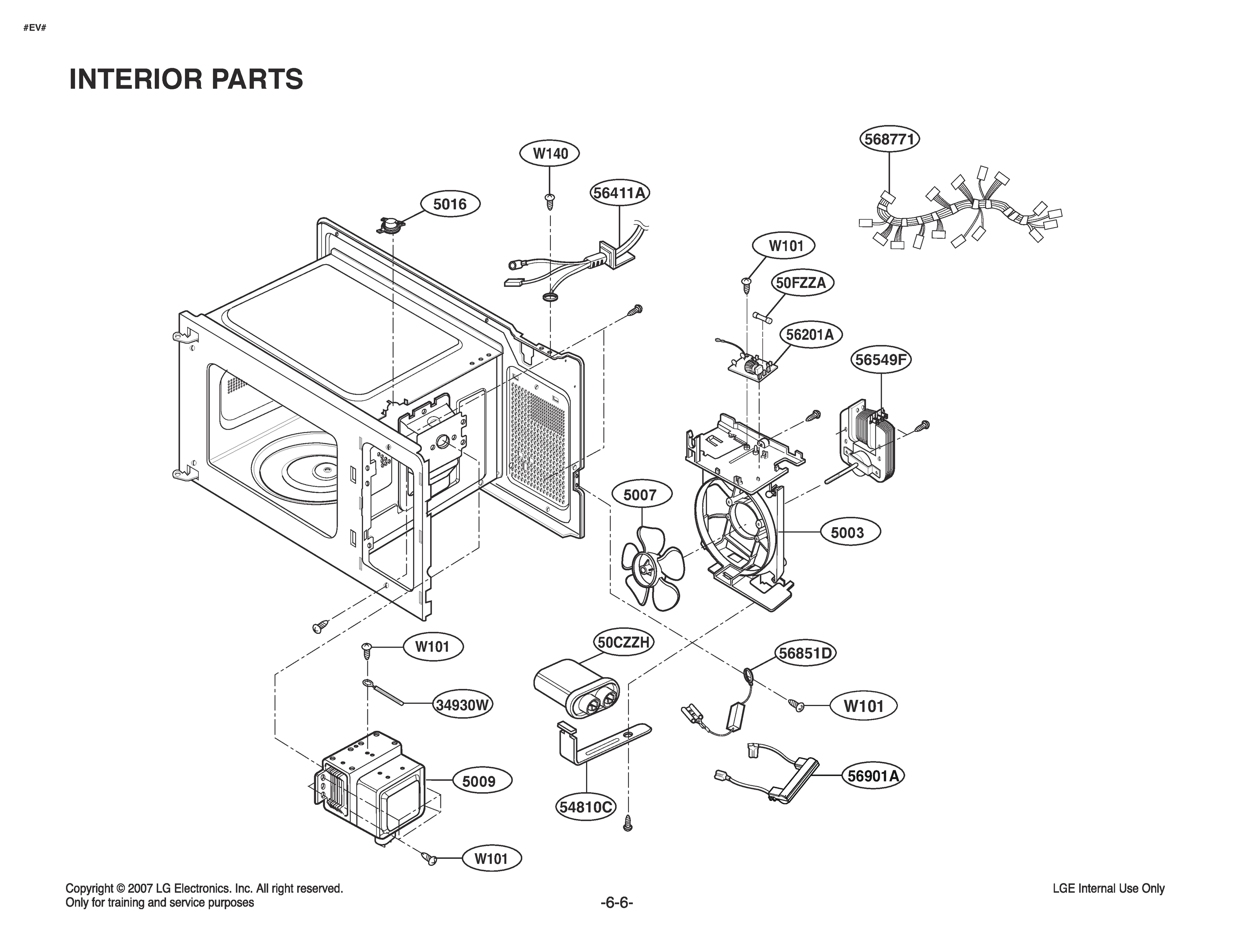 #EV#

INTERIOR PARTS

568771

W140

56411A

5016

W101

50FZZA

56201A

56549F

5007

5003

W101

50CZZH

56851D

34930W

W101

5009

54810C

56901A

W101

Copyright © 2007 LG Electronics. Inc. All right reserved.
Only for training and service purposes

-6-6-

LGE Internal Use Only