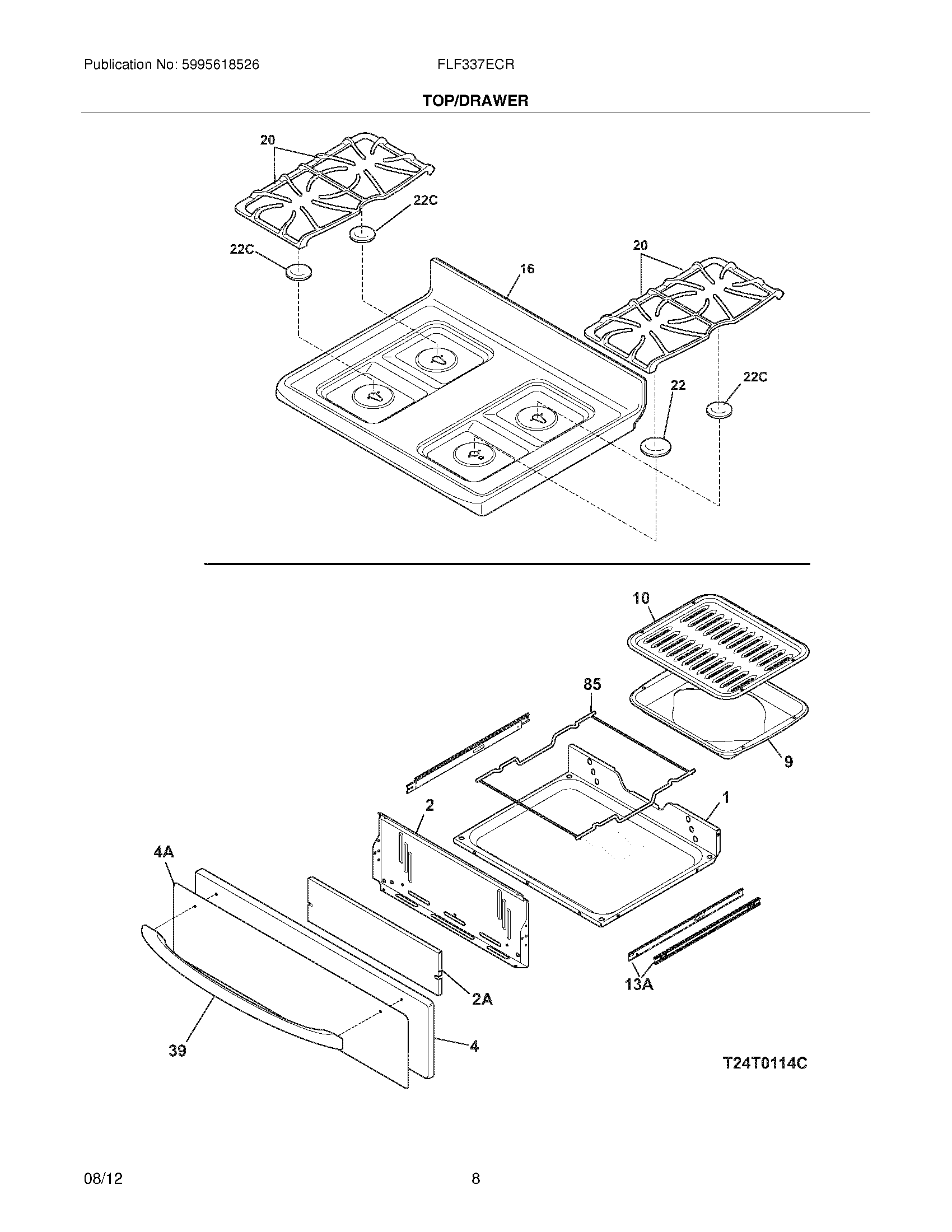 Publication No: 5995618526

FLF337ECR

TOP/DRAWER

20

22C

22C

16

20

22

22C

10

85

9

1

2

4A

2A

13A

4

39

T24T0114C

08/12

8