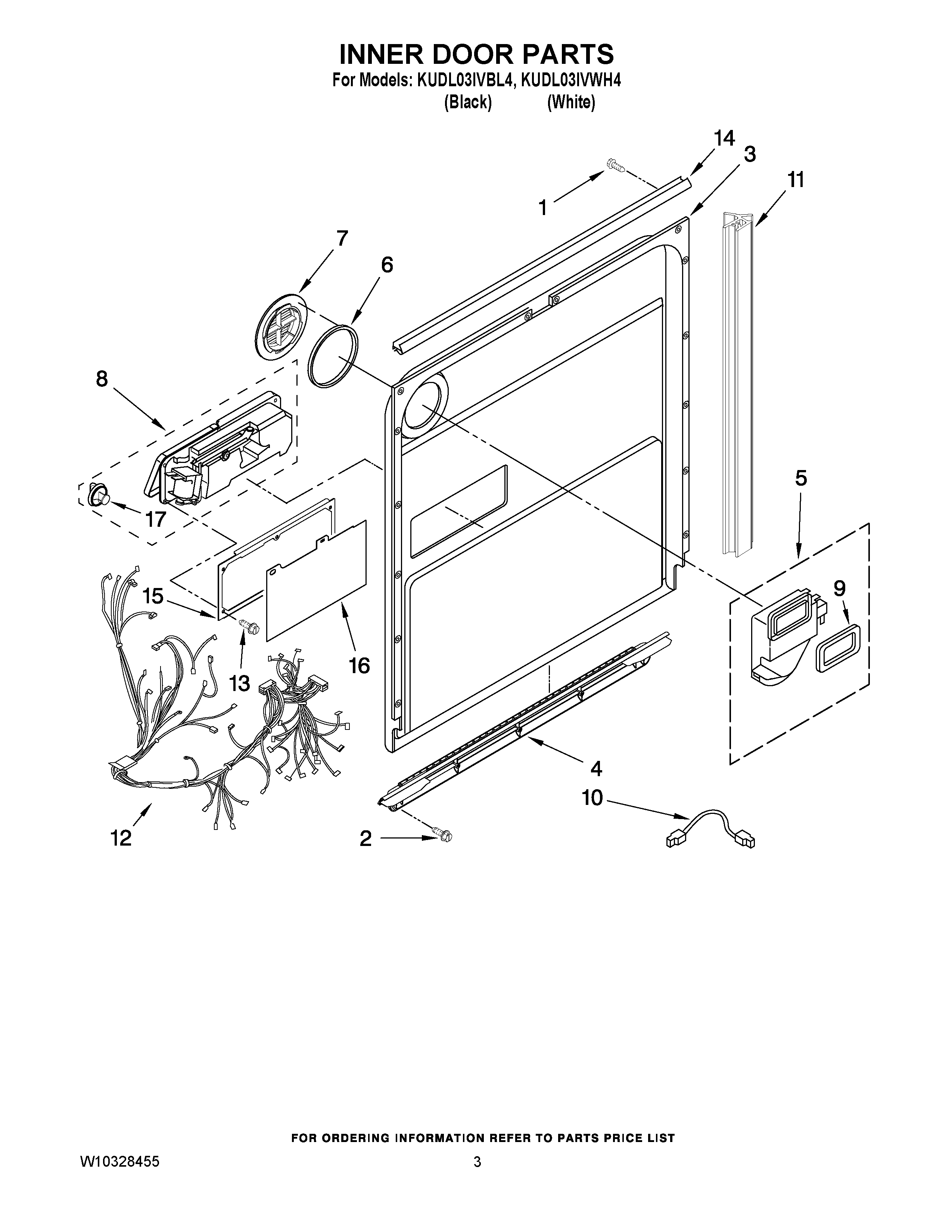 INNER DOOR PARTS
For Models: KUDL03IVBL4, KUDL03IVWH4
(Black) (White)

14
3
11
1
7
6
8
5
17
9
15
13
16
4
10
12
2

FOR ORDERING INFORMATION REFER TO PARTS PRICE LIST

W10328455

3