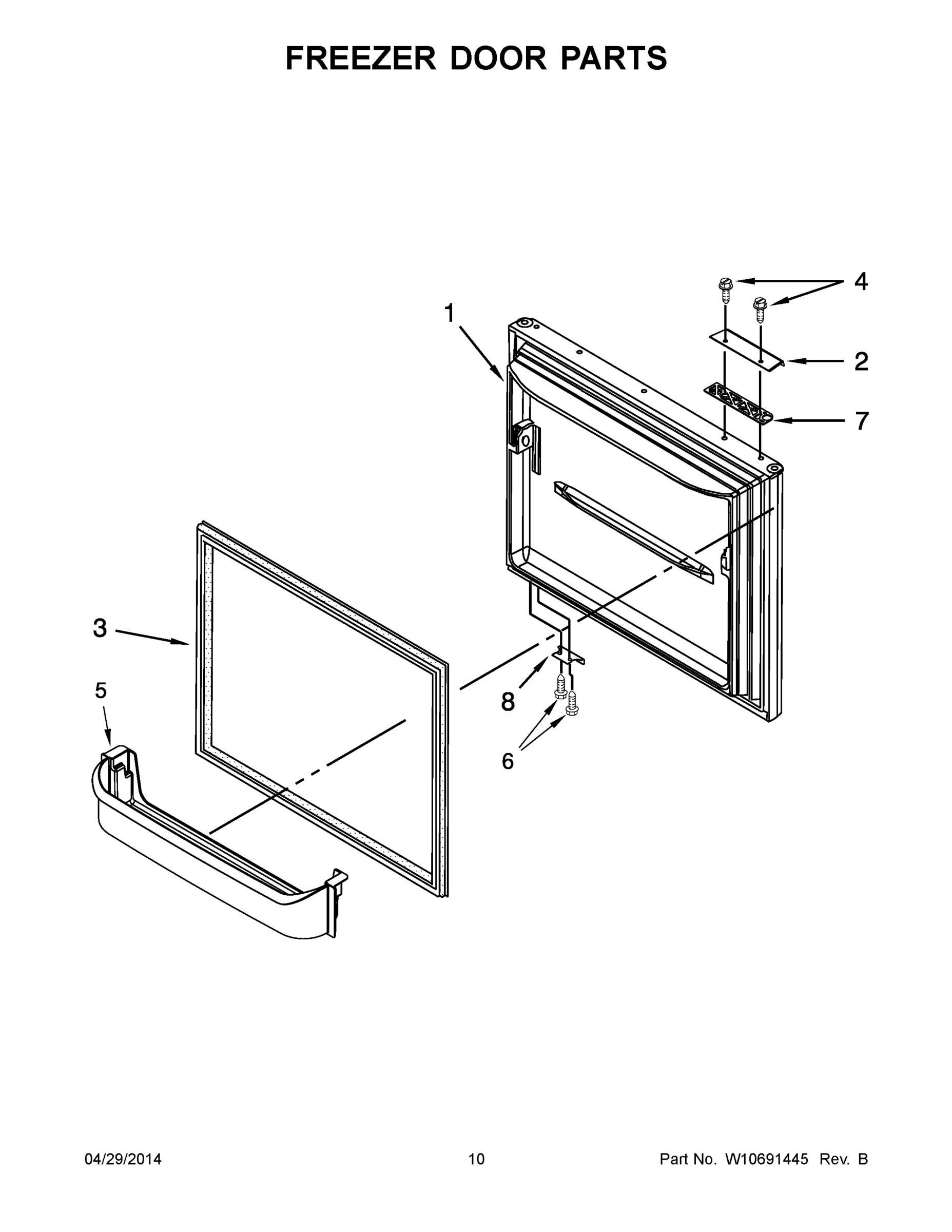 FREEZER DOOR PARTS

4

1

2

7

3

5

8

6

04/29/2014

10

Part No. W10691445 Rev. B