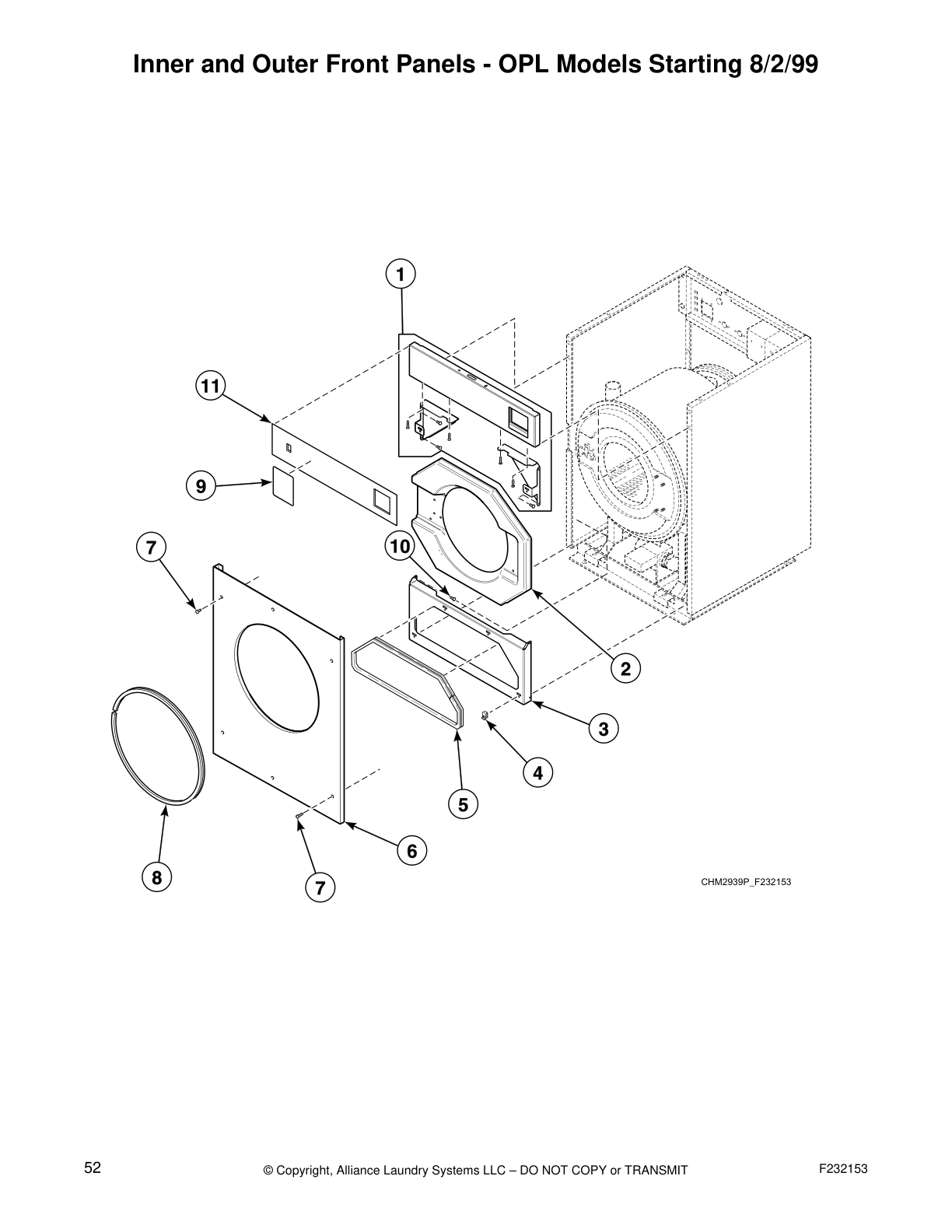 Inner and Outer Front Panels - OPL Models Starting 8/2/99

1

11

9

7

10

2

3

4

5

6

8

7

CHM2939P_F232153

52

© Copyright, Alliance Laundry Systems LLC – DO NOT COPY or TRANSMIT

F232153