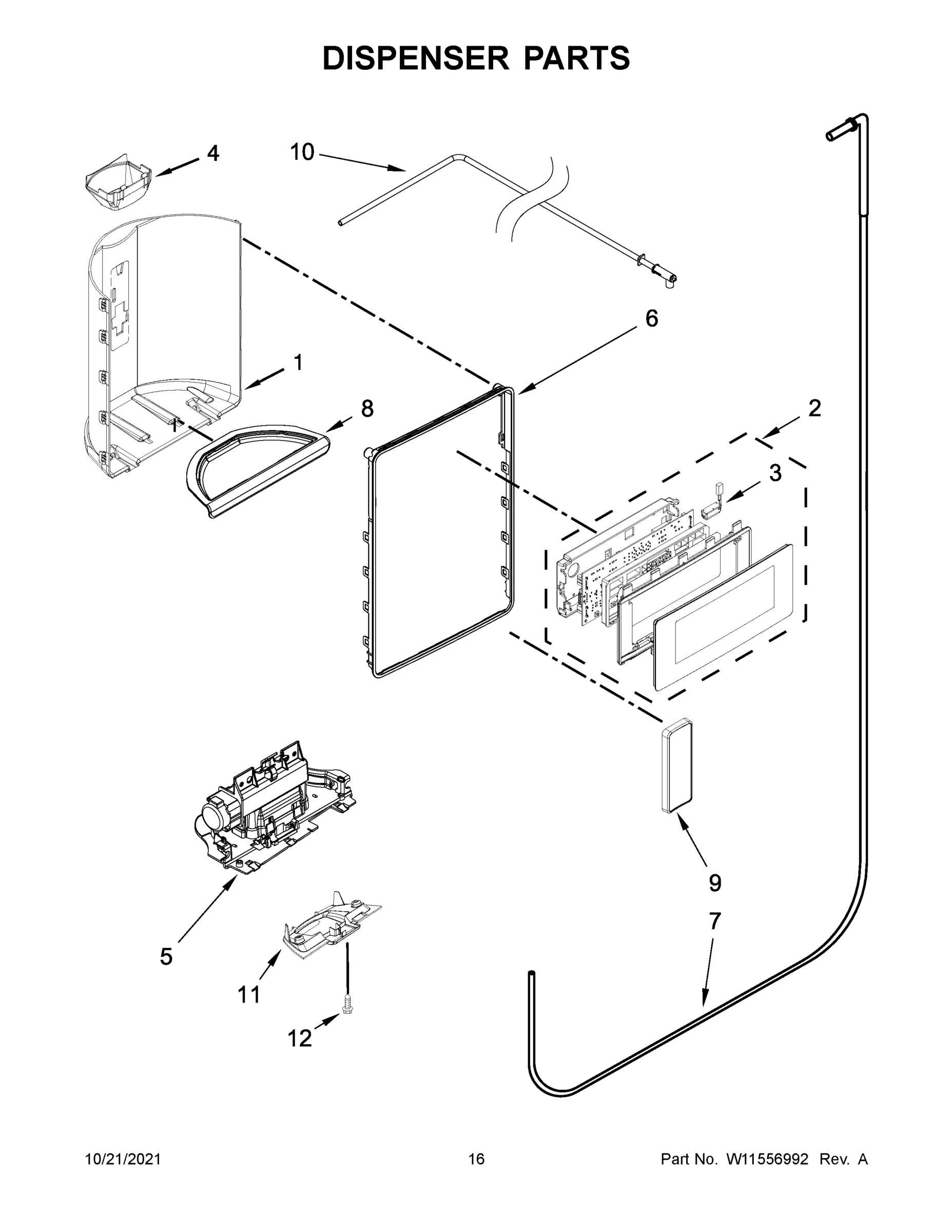 DISPENSER PARTS

4
10
6
1
8
2
3
9
7
5
11
12

10/21/2021
16
Part No. W11556992 Rev. A