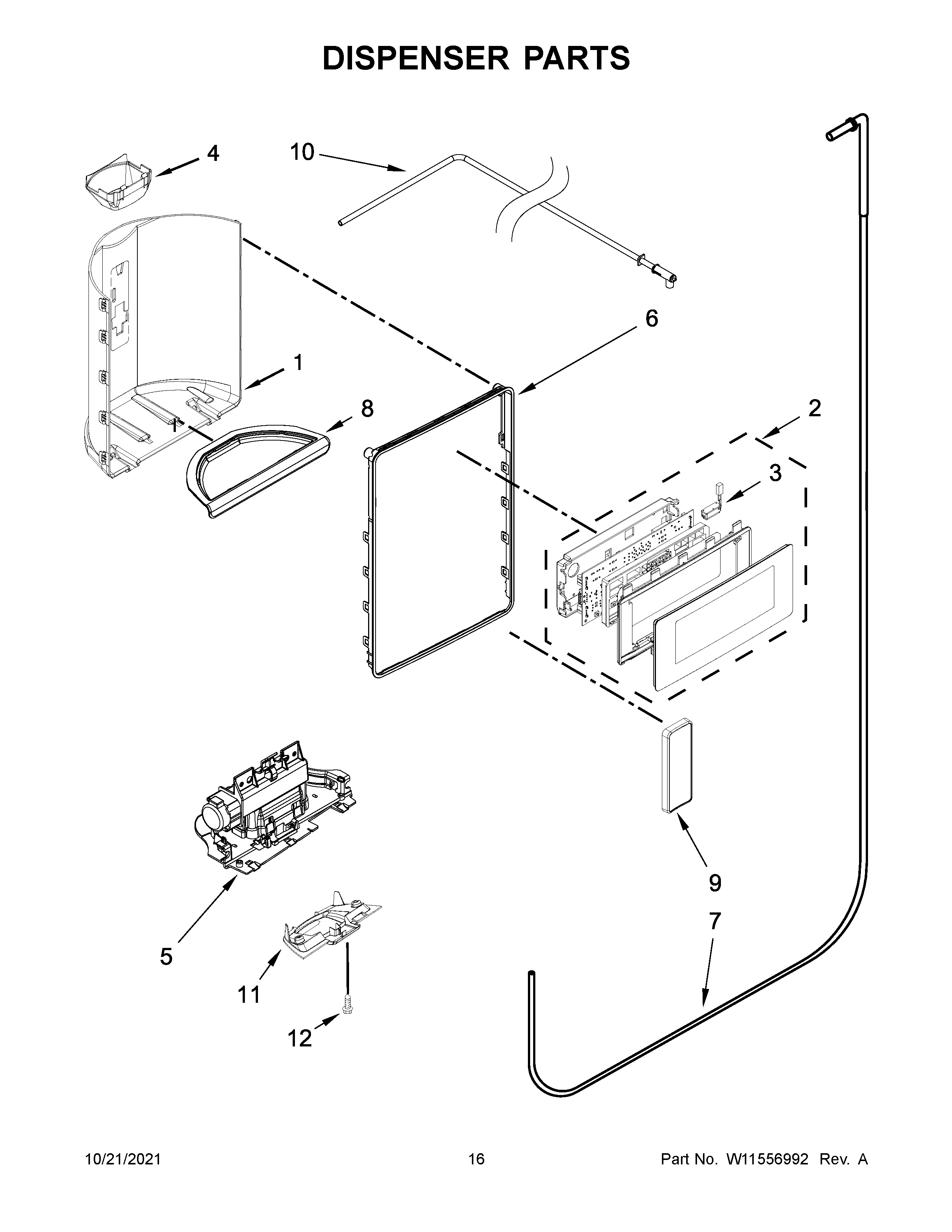 DISPENSER PARTS

4
10
6
1
8
2
3
9
7
5
11
12

10/21/2021 16 Part No. W11556992 Rev. A