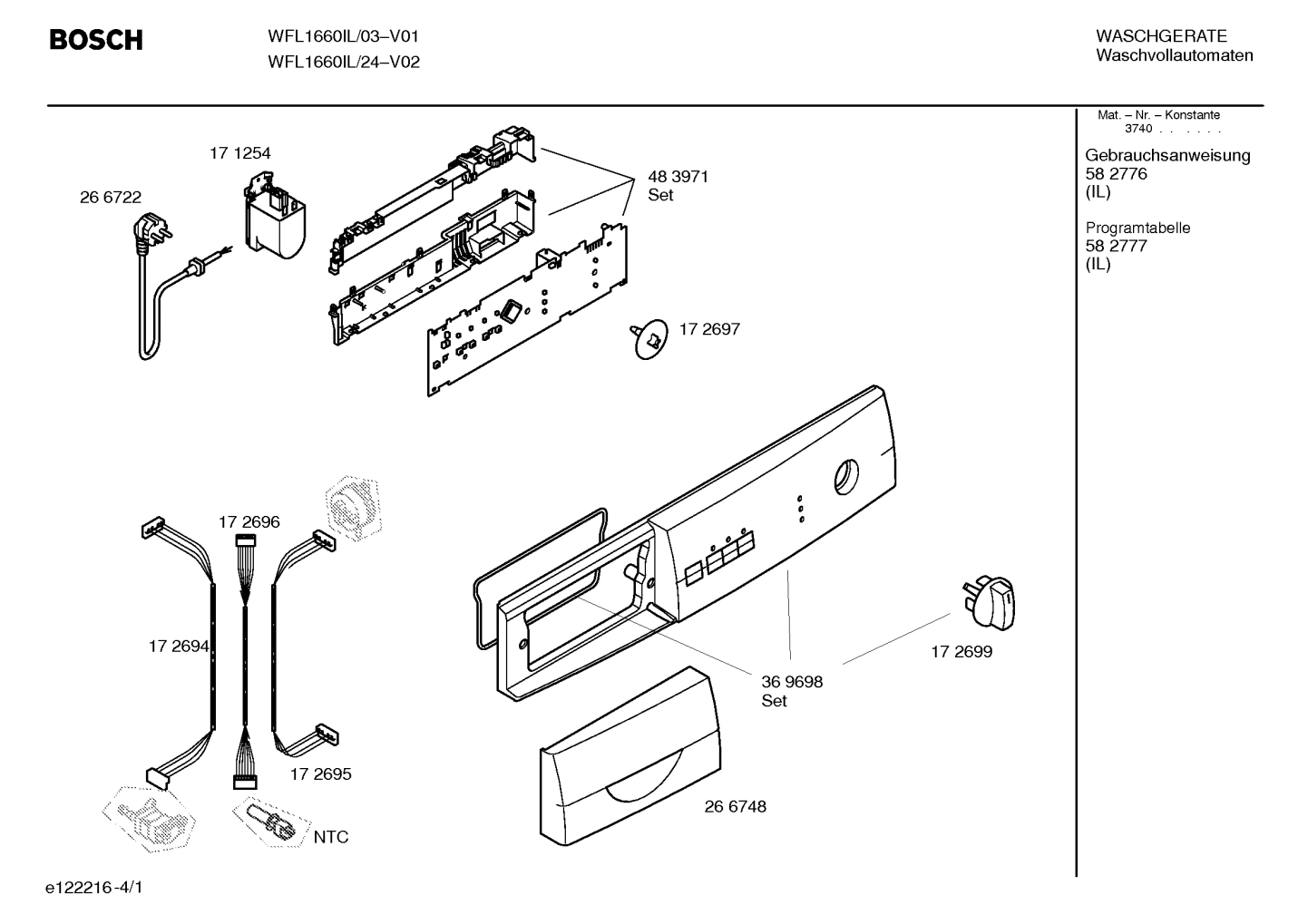 BOSCH

WFL1660IL/03–V01
WFL1660IL/24–V02

WASCHGERATE
Waschvollautomaten

Mat. – Nr. – Konstante
3740 . . . . . .

Gebrauchsanweisung
58 2776
(IL)

Programtabelle
58 2777
(IL)

17 1254

26 6722

48 3971
Set

17 2697

17 2696

17 2694

17 2695

NTC

36 9698
Set

17 2699

26 6748

e122216-4/1