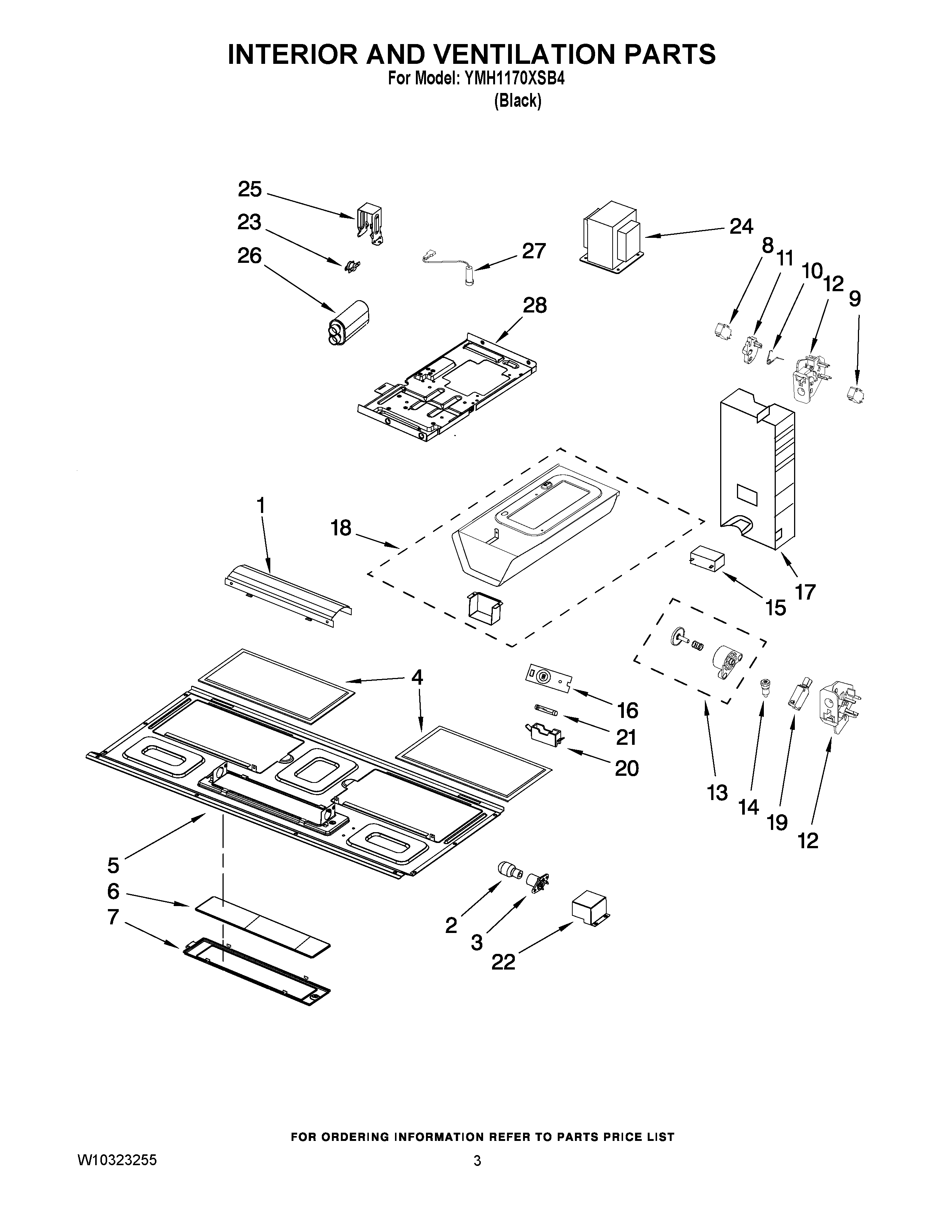 INTERIOR AND VENTILATION PARTS
For Model: YMH1170XSB4
(Black)

25
23
26
27
24
8
11
10
12
9
28
1
18
17
15
4
16
21
20
13
14
19
12
5
6
7
2
3
22

FOR ORDERING INFORMATION REFER TO PARTS PRICE LIST

W10323255

3