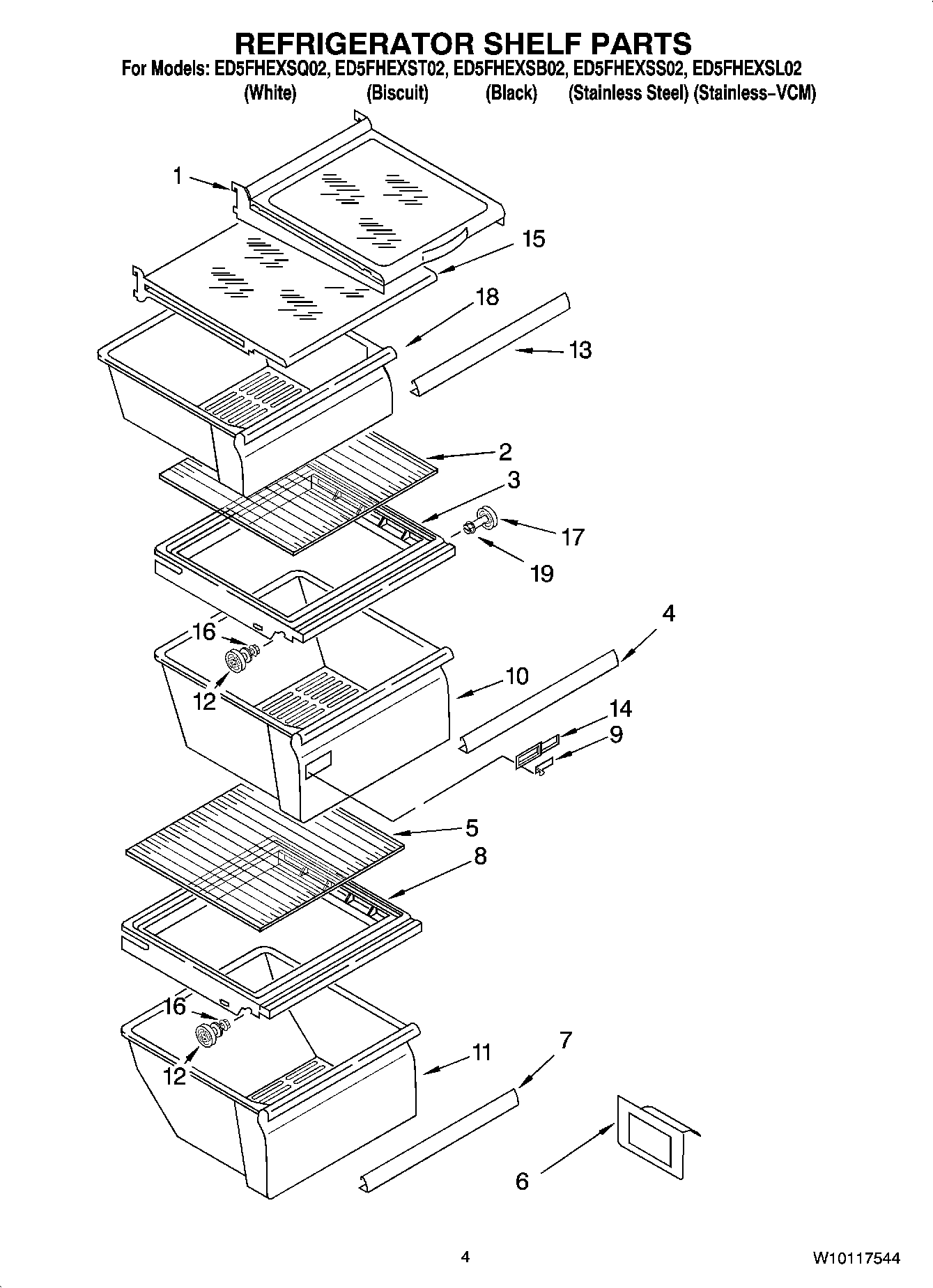 REFRIGERATOR SHELF PARTS

For Models: ED5FHEXSQ02, ED5FHEXST02, ED5FHEXSB02, ED5FHEXSS02, ED5FHEXSL02
(White) (Biscuit) (Black) (Stainless Steel) (Stainless–VCM)

1
15
18
13
2
3
17
19
4
16
12
10
14
9
5
8
16
12
11
7
6

4

W10117544