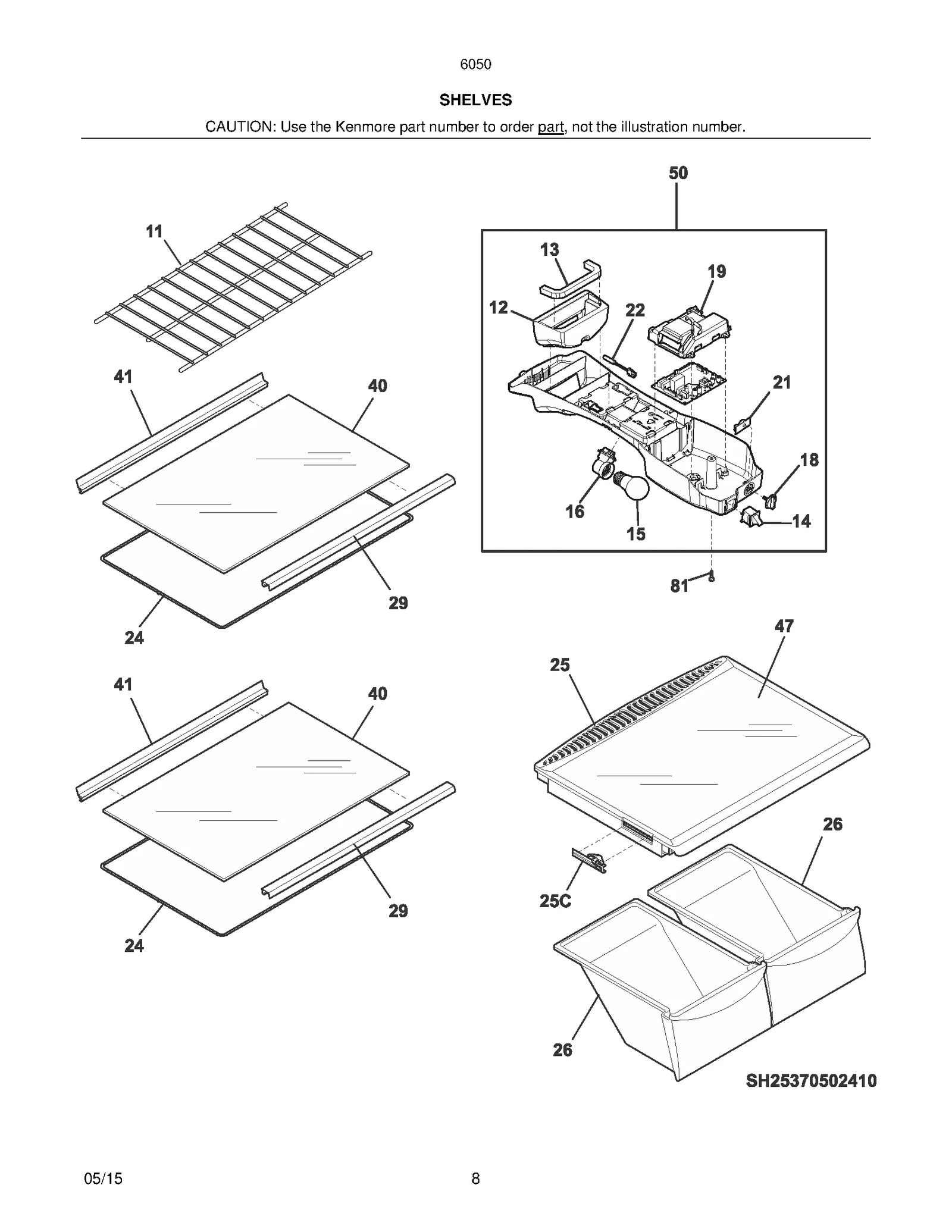 6050

SHELVES

CAUTION: Use the Kenmore part number to order part, not the illustration number.

11

41

40

29

24

41

40

29

24

50

13

19

12

22

21

18

16

15

14

81

47

25

26

25C

26

SH25370502410

05/15

8