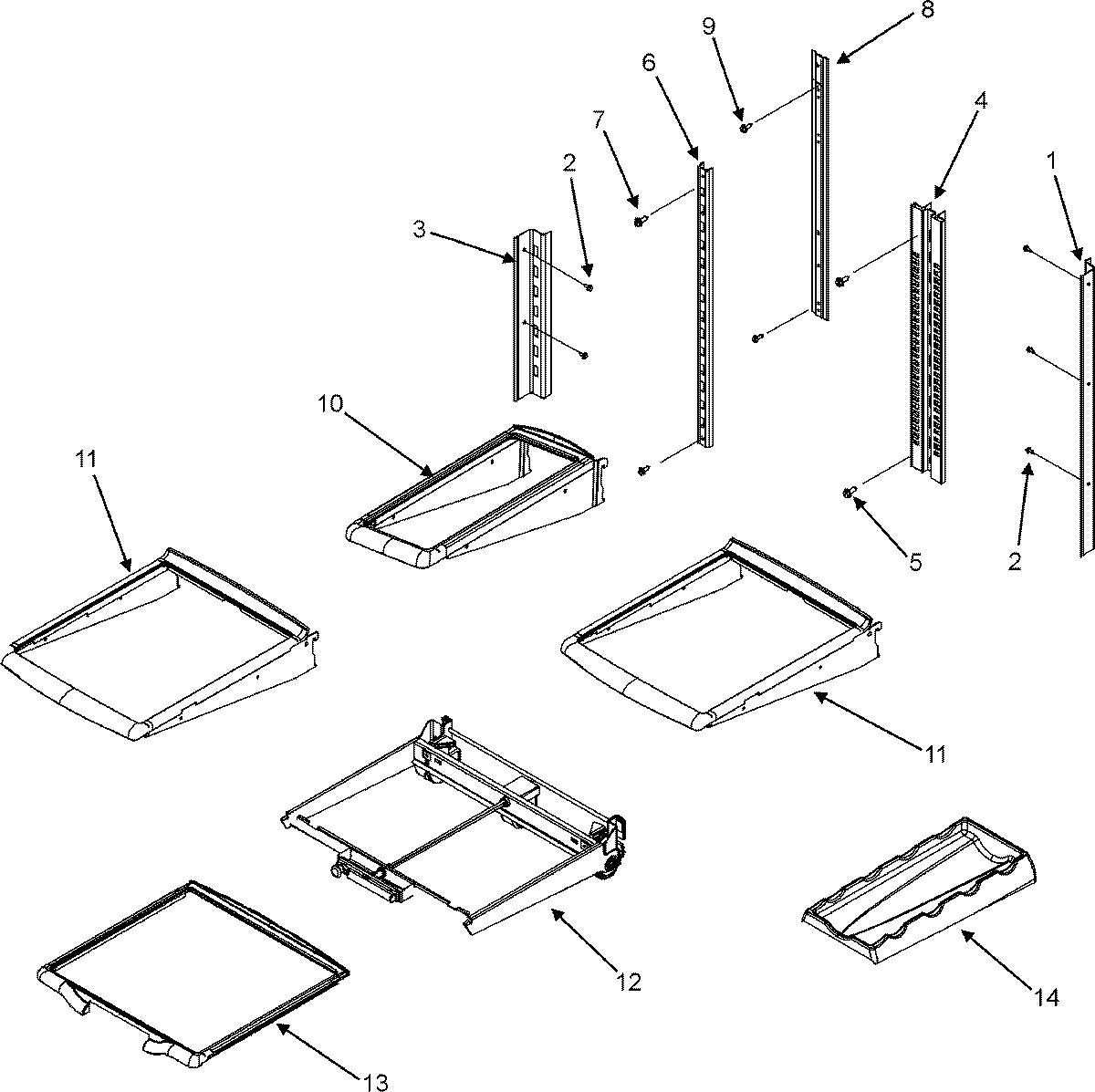 9
8
6
7
4
2
1
3
10
11
5
2
11
12
14
13